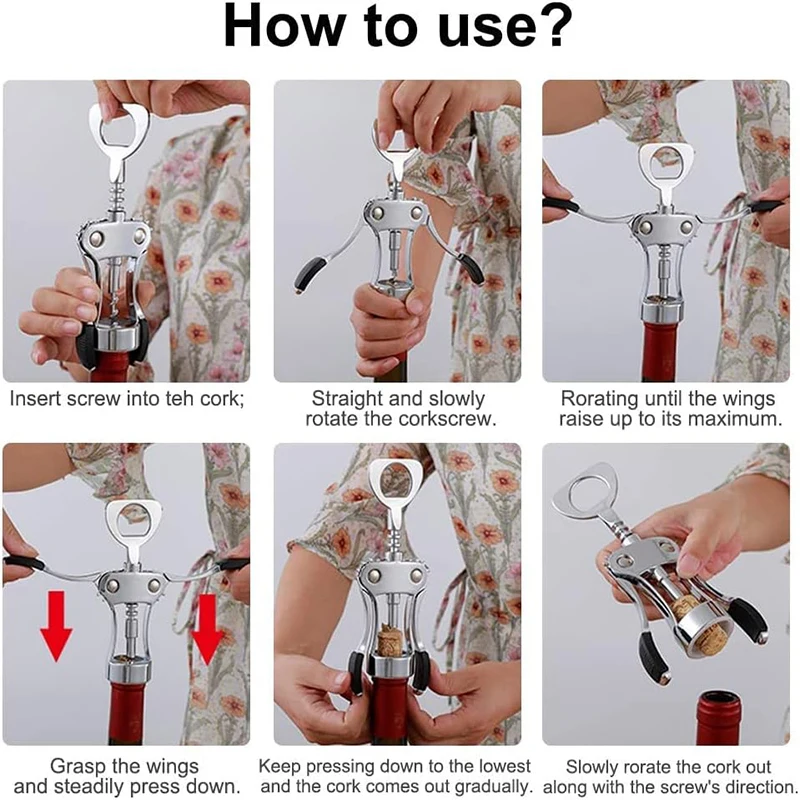 How to use?

Insert screw into teh cork;

Straight and slowly rotate the corkscrew.

Rorating until the wings raise up to its maximum.

Grasp the wings and steadily press down.

Keep pressing down to the lowest and the cork comes out gradually.

Slowly rorate the cork out along with the screw's direction.