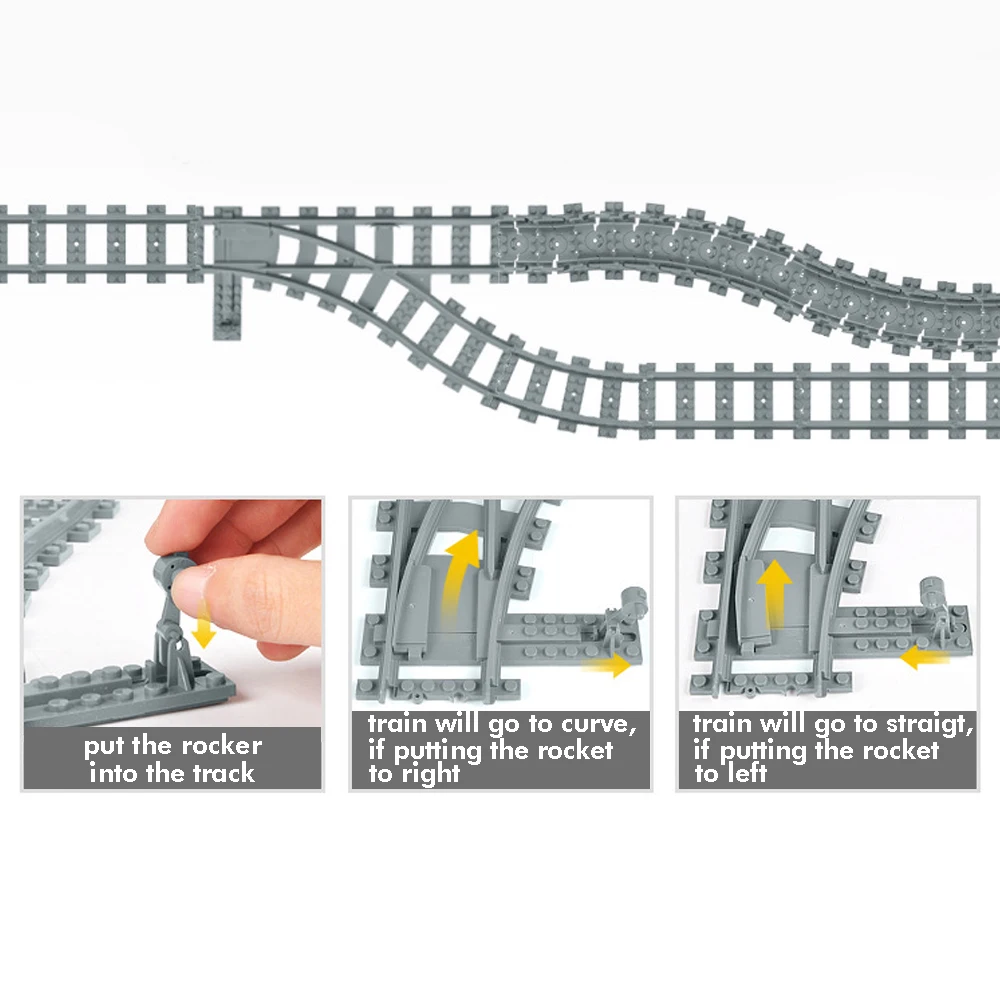 put the rocker
into the track

train will go to curve,
if putting the rocket
to right

train will go to straigt,
if putting the rocket
to left