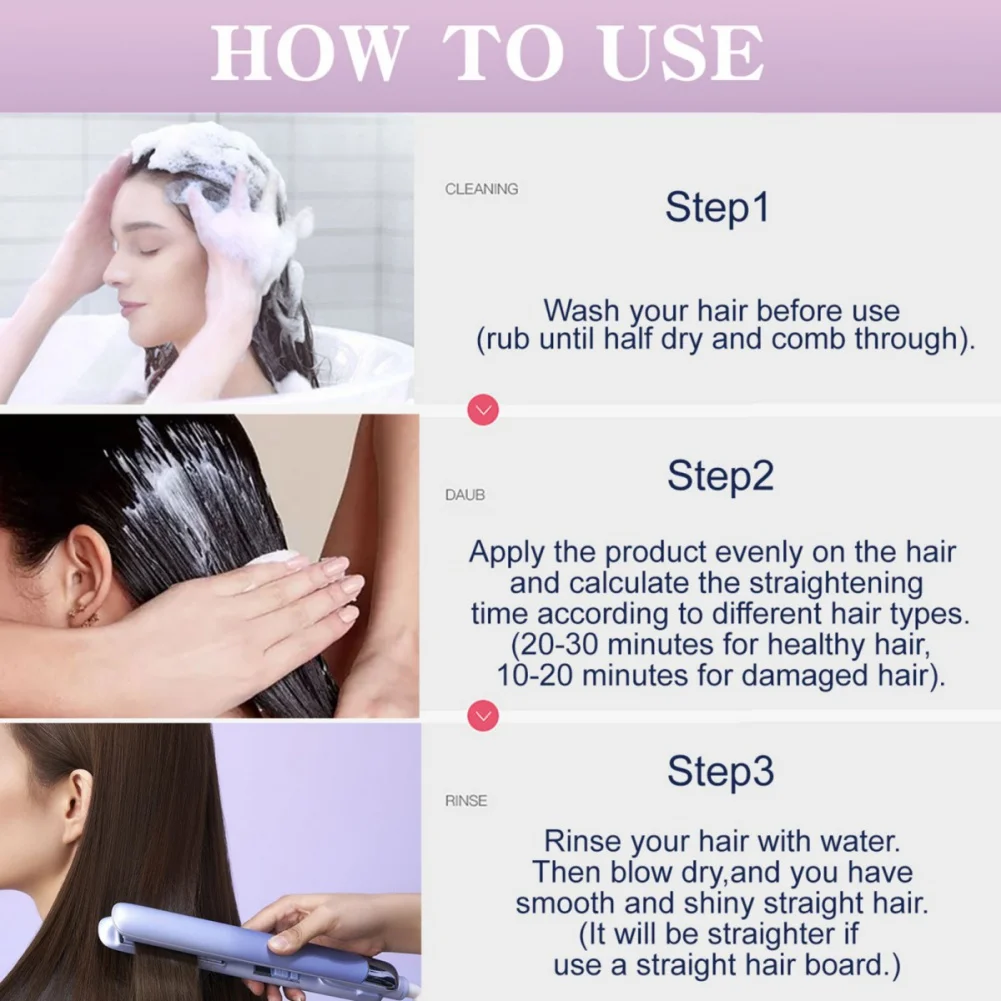 HOW TO USE

CLEANING

Step1

Wash your hair before use (rub until half dry and comb through).

DAUB

Step2

Apply the product evenly on the hair and calculate the straightening time according to different hair types. (20-30 minutes for healthy hair, 10-20 minutes for damaged hair).

RINSE

Step3

Rinse your hair with water. Then blow dry,and you have smooth and shiny straight hair. (It will be straighter if use a straight hair board.)