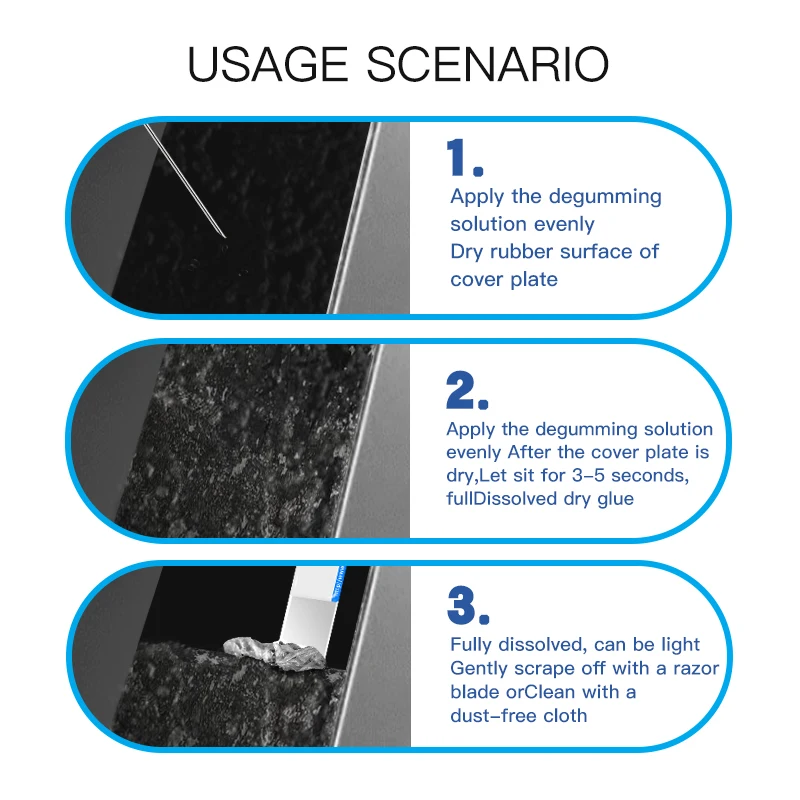 USAGE SCENARIO

1.
Apply the degumming solution evenly
Dry rubber surface of cover plate

2.
Apply the degumming solution evenly After the cover plate is dry,Let sit for 3-5 seconds, fullDissolved dry glue

3.
Fully dissolved, can be light
Gently scrape off with a razor blade orClean with a dust-free cloth