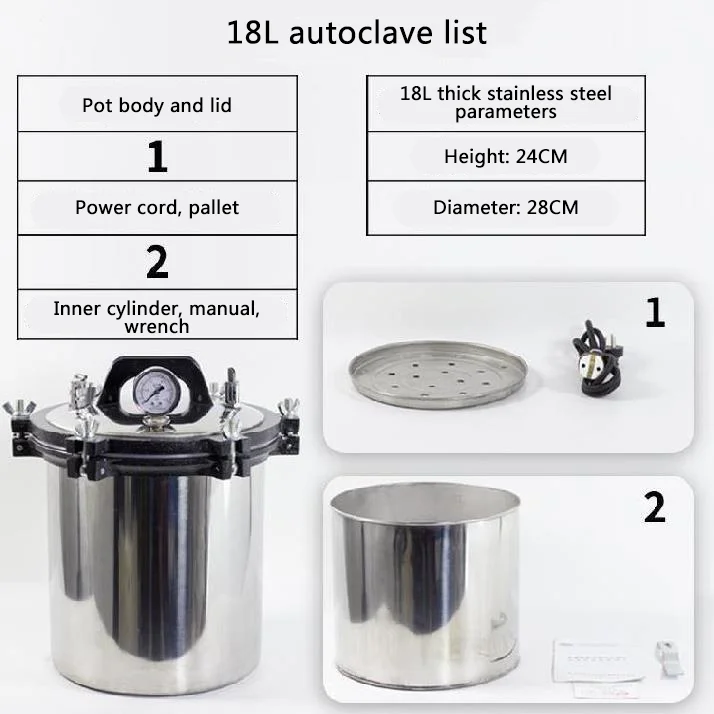 18L autoclave list

| Pot body and lid |
|---|
| 1 |
| Power cord, pallet |
| 2 |
| Inner cylinder, manual, wrench |

| 18L thick stainless steel parameters |
|---|
| Height: 24CM |
| Diameter: 28CM |

1

2