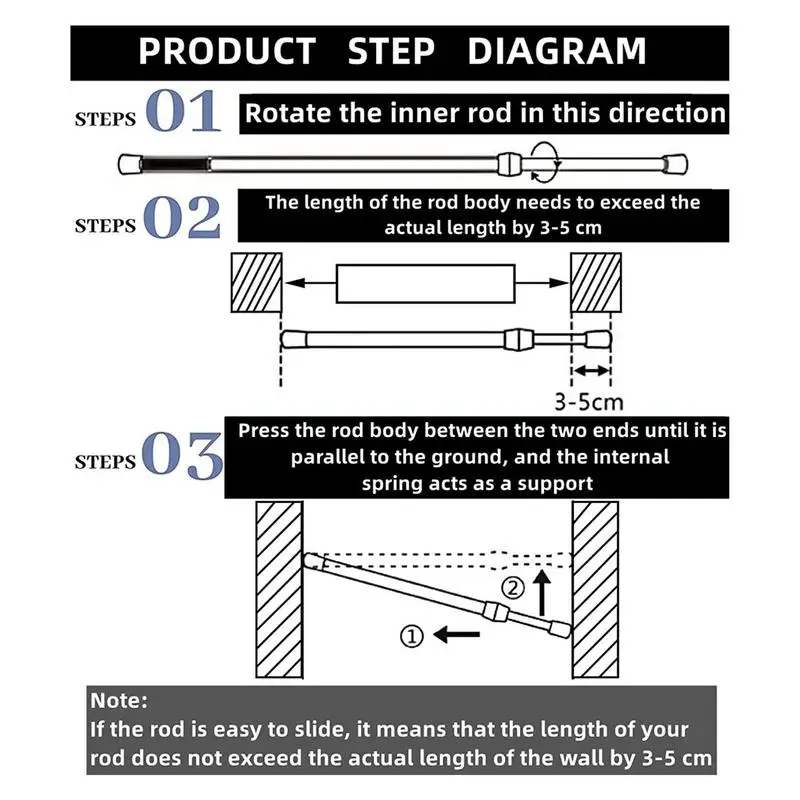 PRODUCT STEP DIAGRAM

STEPS 01 Rotate the inner rod in this direction

STEPS 02 The length of the rod body needs to exceed the actual length by 3-5 cm

3-5cm

STEPS 03 Press the rod body between the two ends until it is parallel to the ground, and the internal spring acts as a support

②

①

Note:
If the rod is easy to slide, it means that the length of your rod does not exceed the actual length of the wall by 3-5 cm