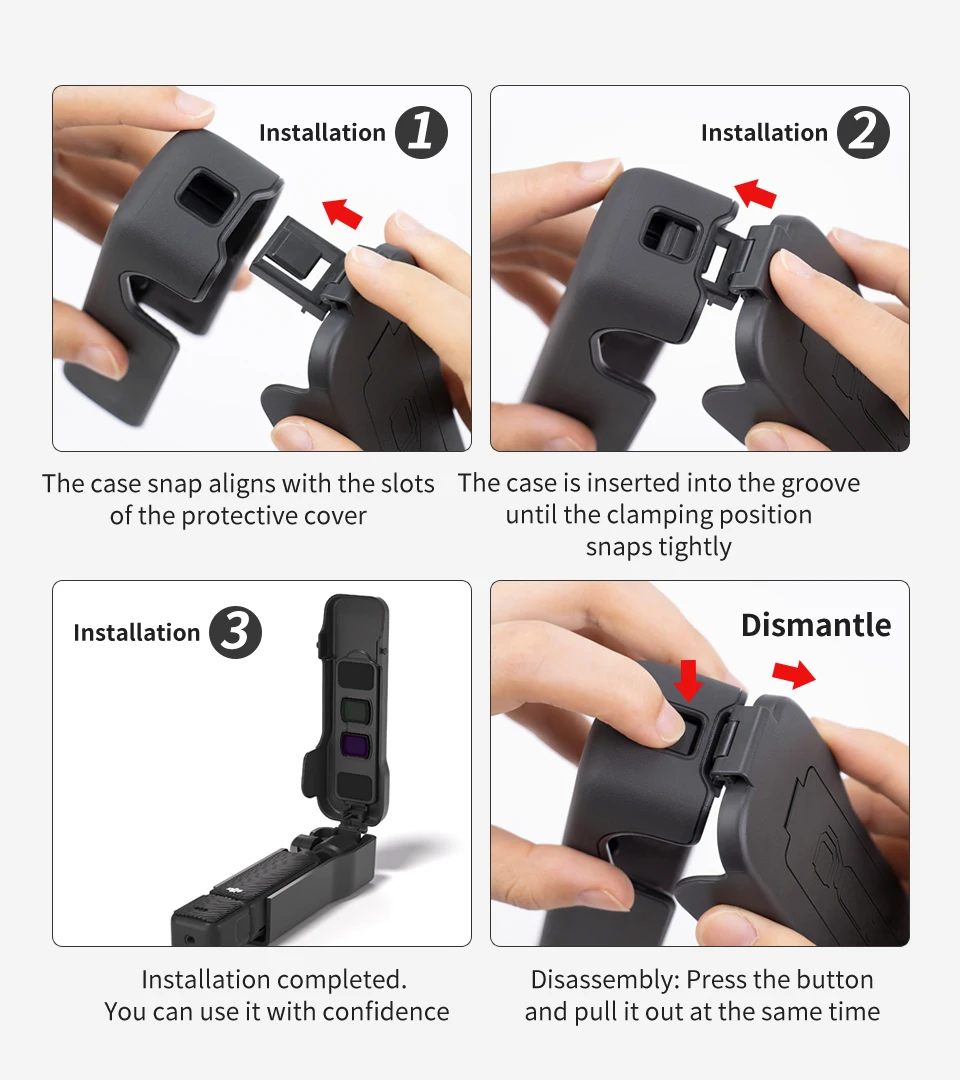 Installation 1

The case snap aligns with the slots of the protective cover

Installation 2

The case is inserted into the groove until the clamping position snaps tightly

Installation 3

Installation completed. You can use it with confidence

Dismantle

Disassembly: Press the button and pull it out at the same time