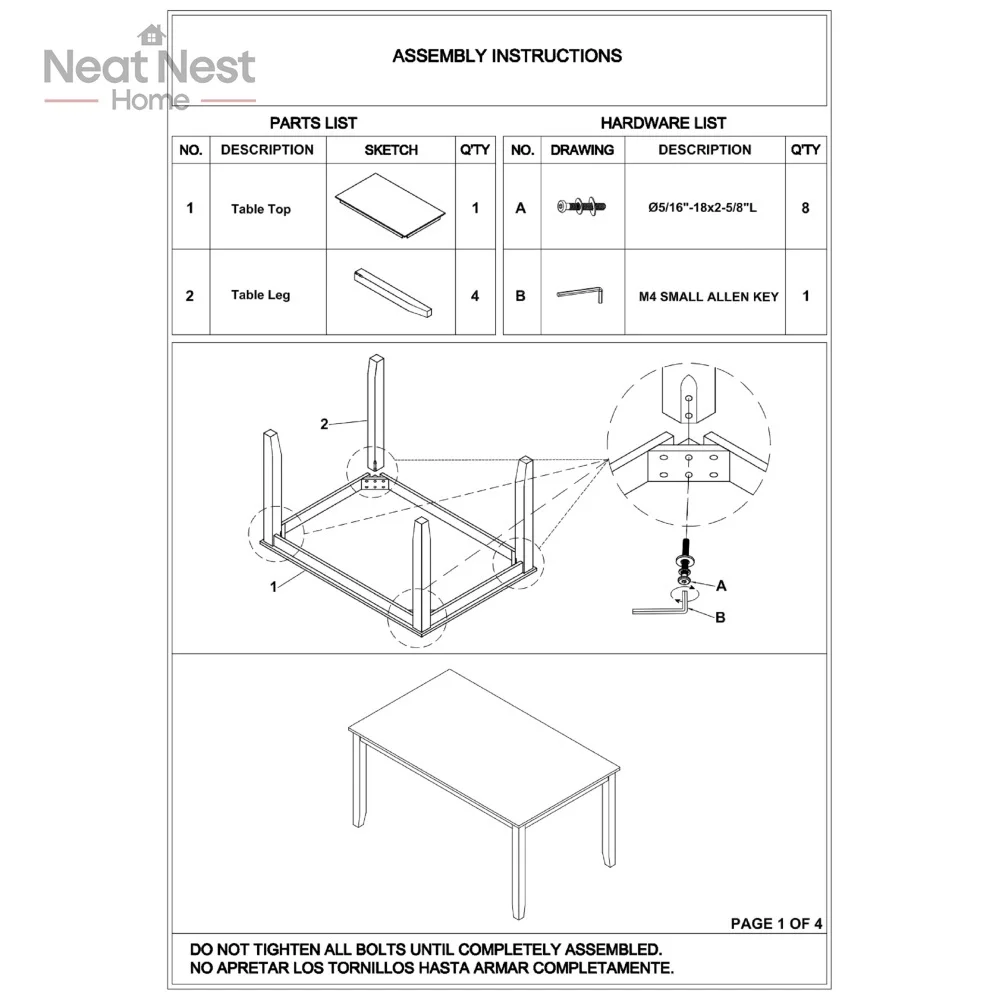 Neat Nest
Home

ASSEMBLY INSTRUCTIONS

PARTS LIST

| NO. | DESCRIPTION | SKETCH | Q'TY |
|---|---|---|---|
| 1 | Table Top | | 1 |
| 2 | Table Leg | | 4 |

HARDWARE LIST

| NO. | DRAWING | DESCRIPTION | Q'TY |
|---|---|---|---|
| A | | Ø5/16"-18x2-5/8"L | 8 |
| B | | M4 SMALL ALLEN KEY | 1 |

2

1

A

B

PAGE 1 OF 4

DO NOT TIGHTEN ALL BOLTS UNTIL COMPLETELY ASSEMBLED.
NO APRETAR LOS TORNILLOS HASTA ARMAR COMPLETAMENTE.