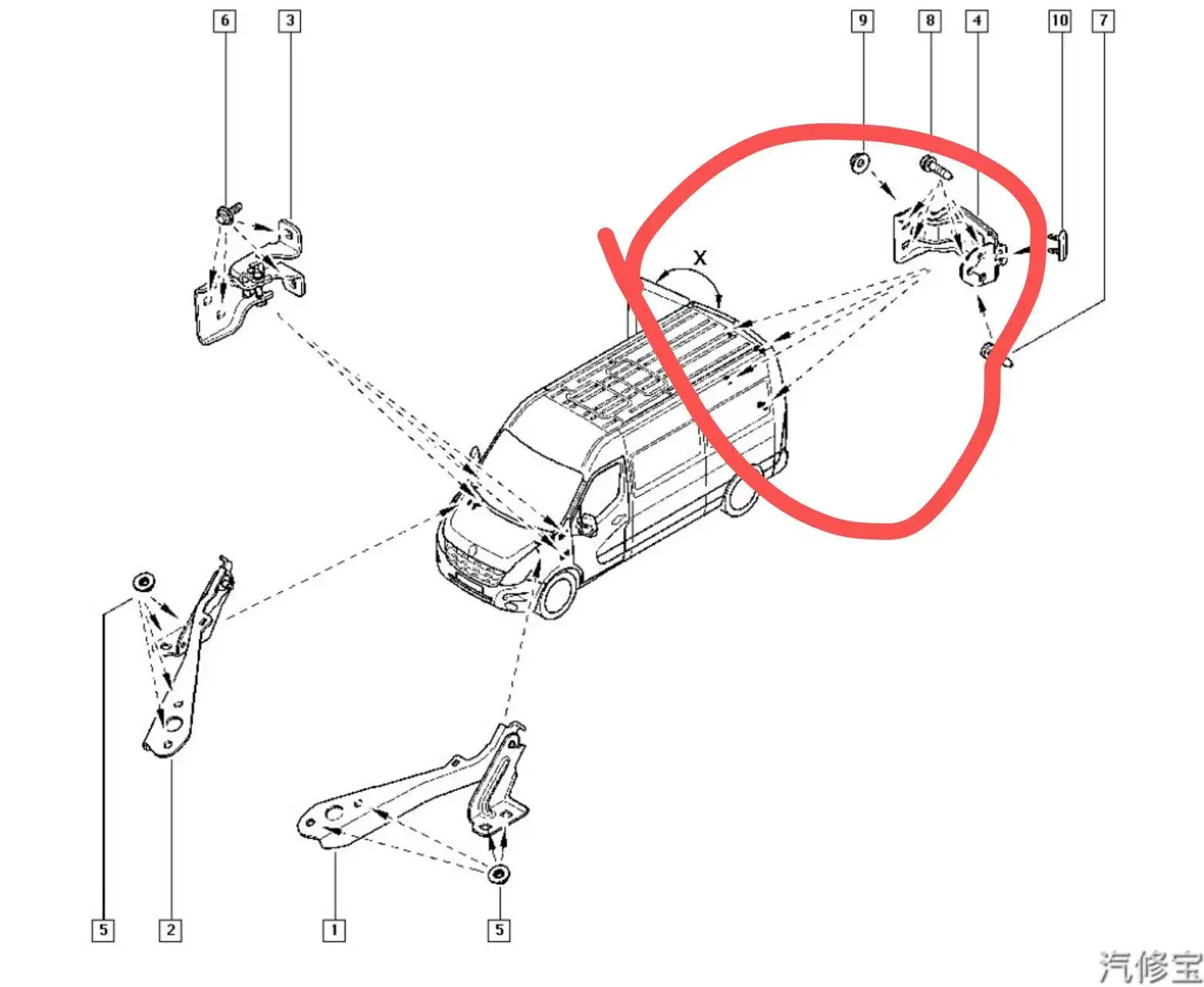 6
3
9
8
4
10
7
X
5
2
1
5
汽修宝