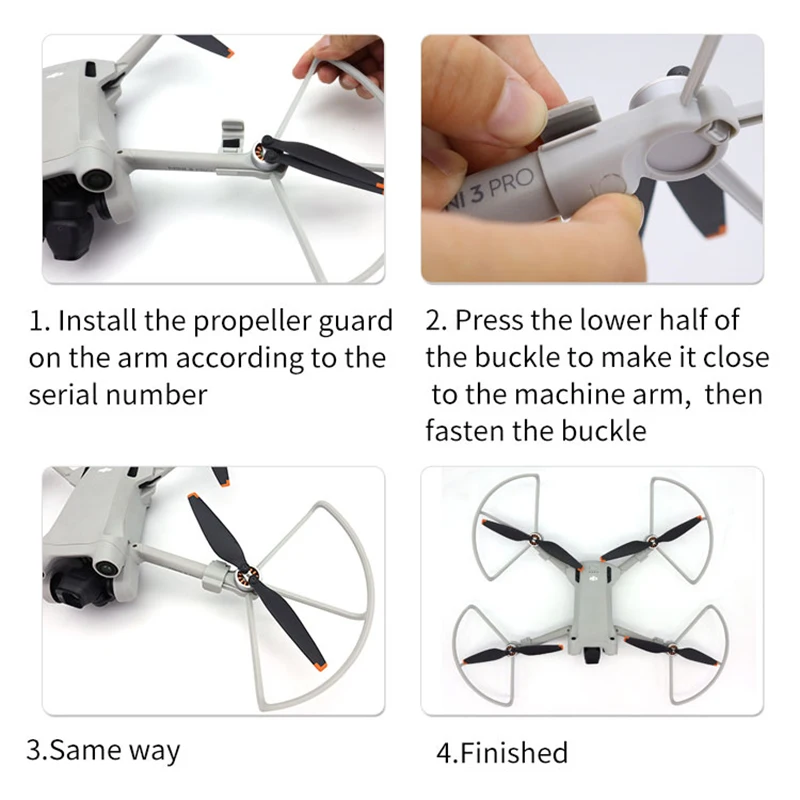 NI 3 PRO

1. Install the propeller guard on the arm according to the serial number

2. Press the lower half of the buckle to make it close to the machine arm, then fasten the buckle

3.Same way

4.Finished