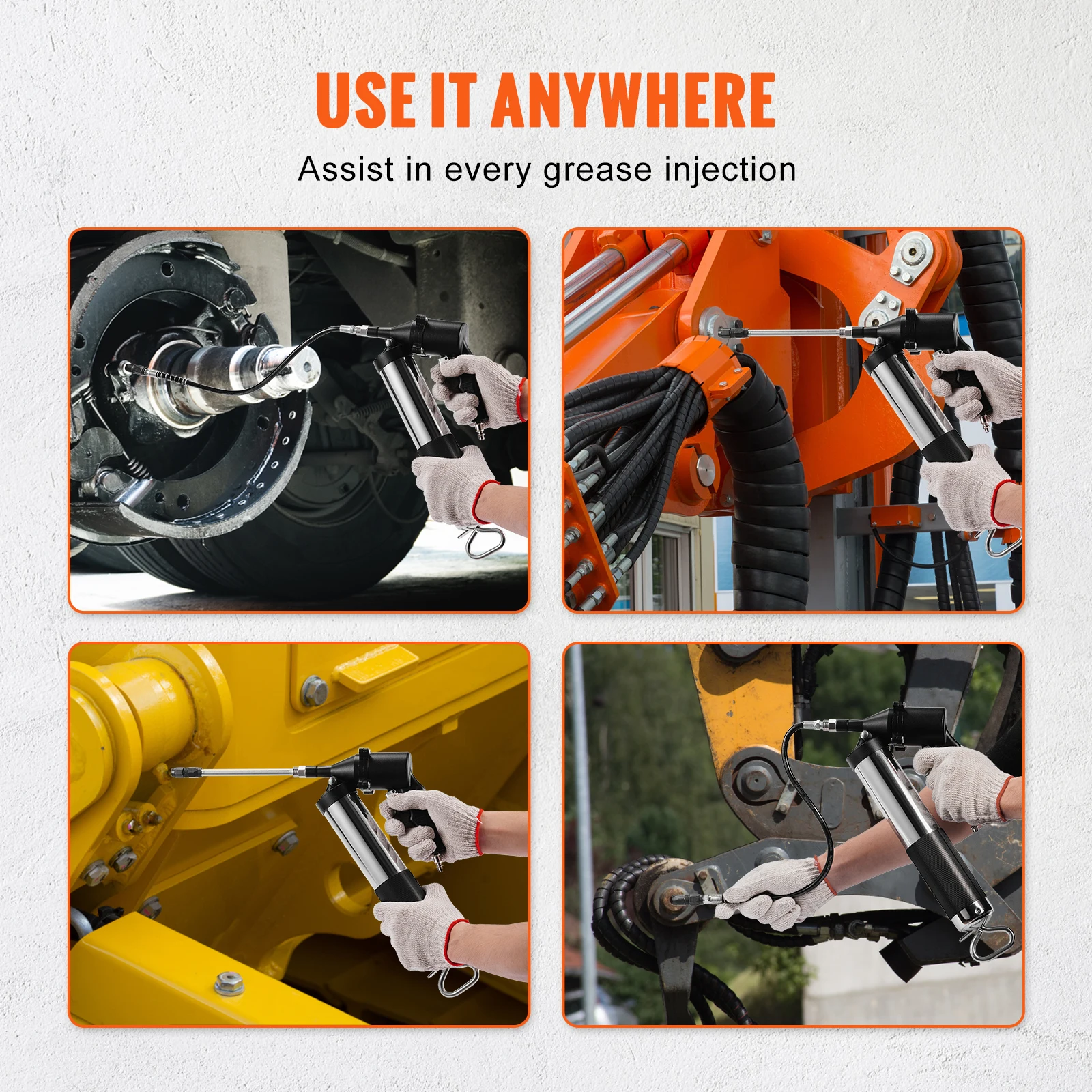 USE IT ANYWHERE

Assist in every grease injection