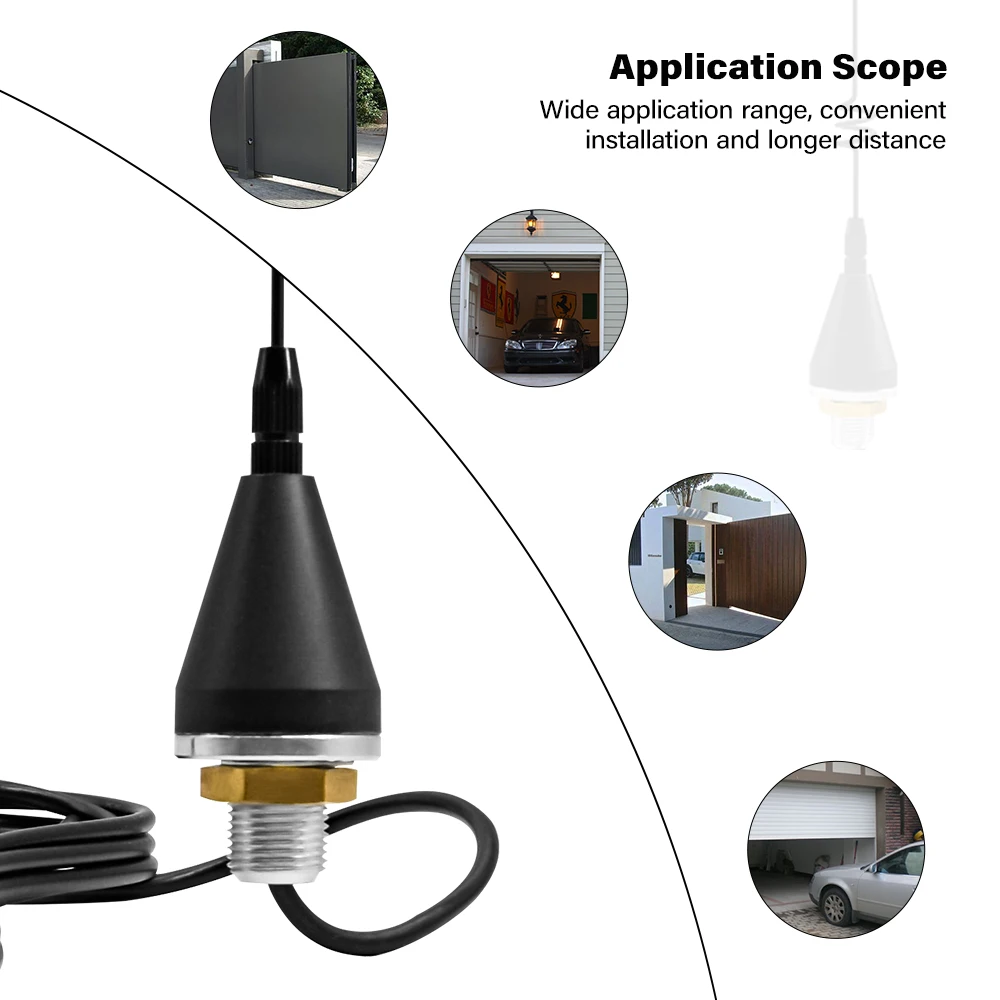 Application Scope

Wide application range, convenient installation and longer distance