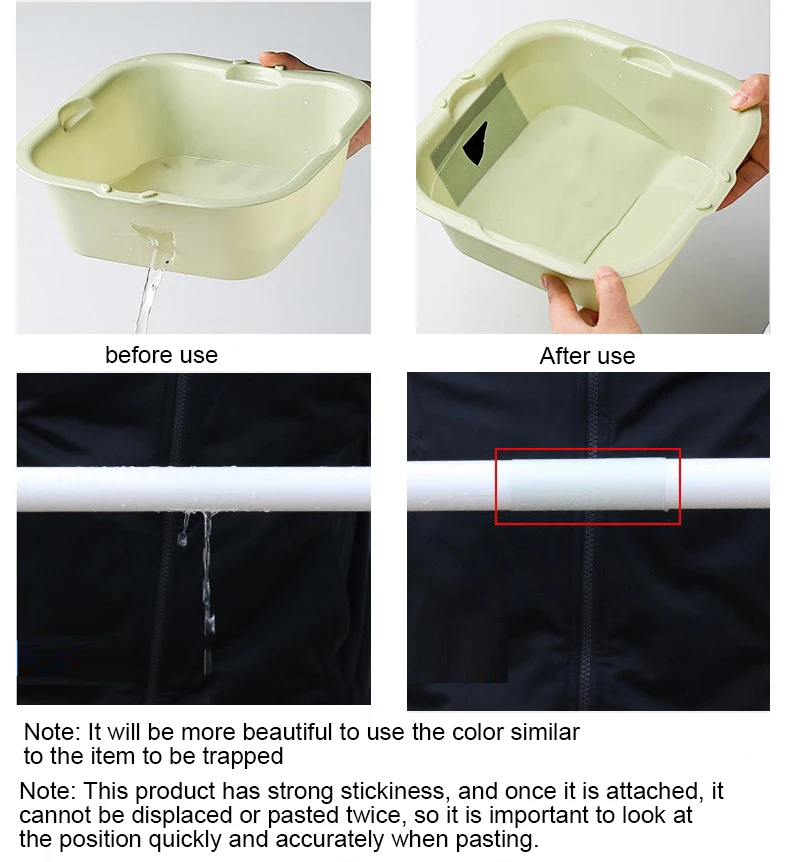 before use

After use

Note: It will be more beautiful to use the color similar to the item to be trapped

Note: This product has strong stickiness, and once it is attached, it cannot be displaced or pasted twice, so it is important to look at the position quickly and accurately when pasting.