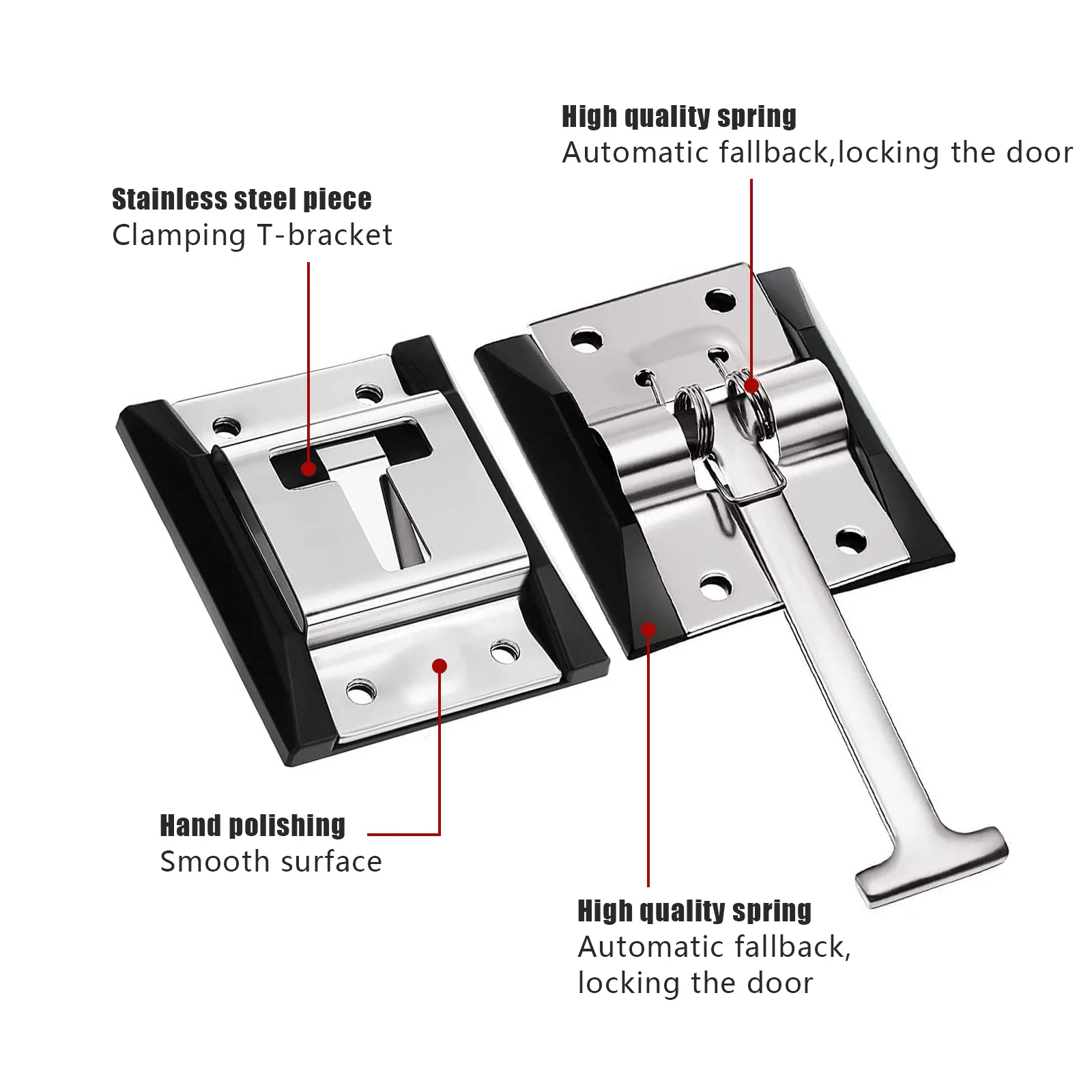 High quality spring
Automatic fallback,locking the door

Stainless steel piece
Clamping T-bracket

Hand polishing
Smooth surface

High quality spring
Automatic fallback,
locking the door