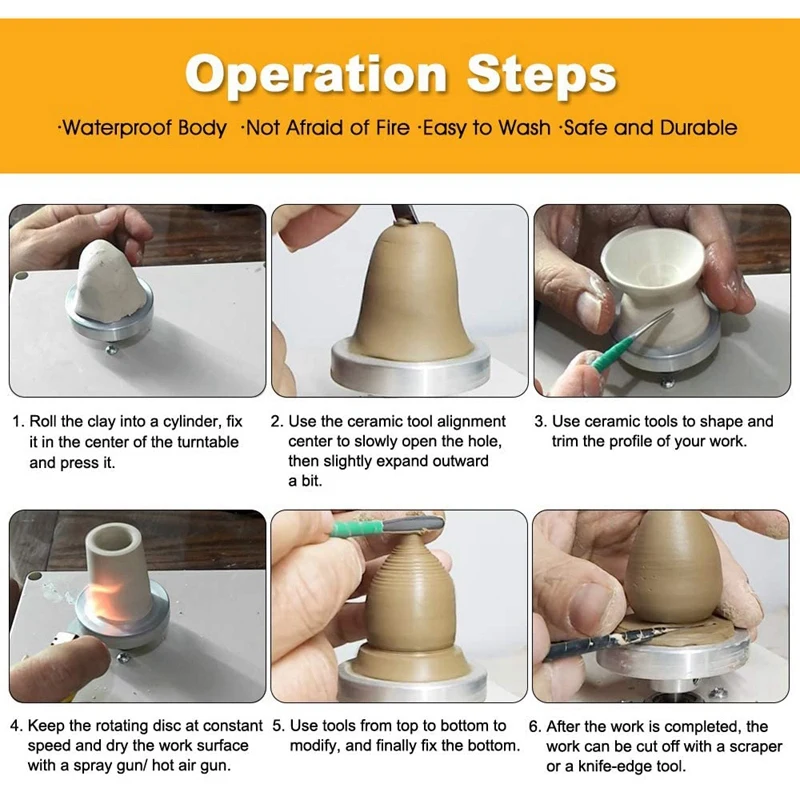 Operation Steps

·Waterproof Body ·Not Afraid of Fire ·Easy to Wash ·Safe and Durable

1. Roll the clay into a cylinder, fix it in the center of the turntable and press it.

2. Use the ceramic tool alignment center to slowly open the hole, then slightly expand outward a bit.

3. Use ceramic tools to shape and trim the profile of your work.

4. Keep the rotating disc at constant speed and dry the work surface with a spray gun/ hot air gun.

5. Use tools from top to bottom to modify, and finally fix the bottom.

6. After the work is completed, the work can be cut off with a scraper or a knife-edge tool.