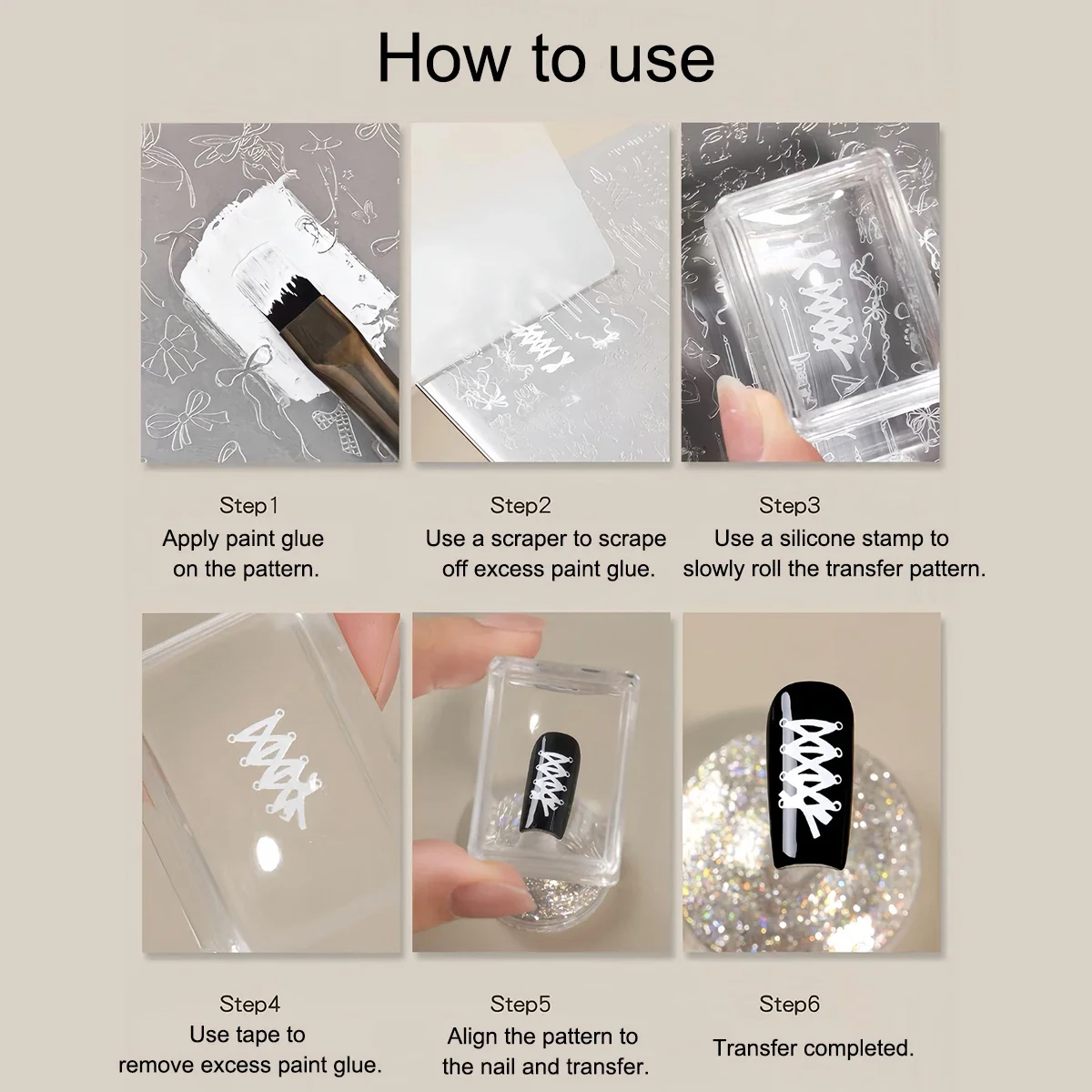 How to use

Step1
Apply paint glue on the pattern.

Step2
Use a scraper to scrape off excess paint glue.

Step3
Use a silicone stamp to slowly roll the transfer pattern.

Step4
Use tape to remove excess paint glue.

Step5
Align the pattern to the nail and transfer.

Step6
Transfer completed.