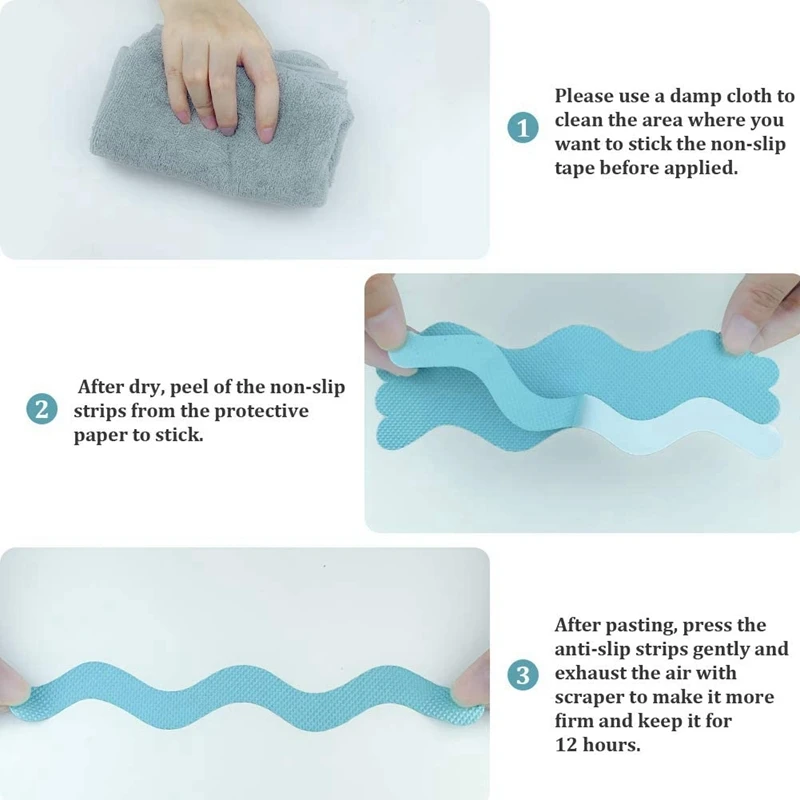 1 Please use a damp cloth to clean the area where you want to stick the non-slip tape before applied.

2 After dry, peel of the non-slip strips from the protective paper to stick.

3 After pasting, press the anti-slip strips gently and exhaust the air with scraper to make it more firm and keep it for 12 hours.