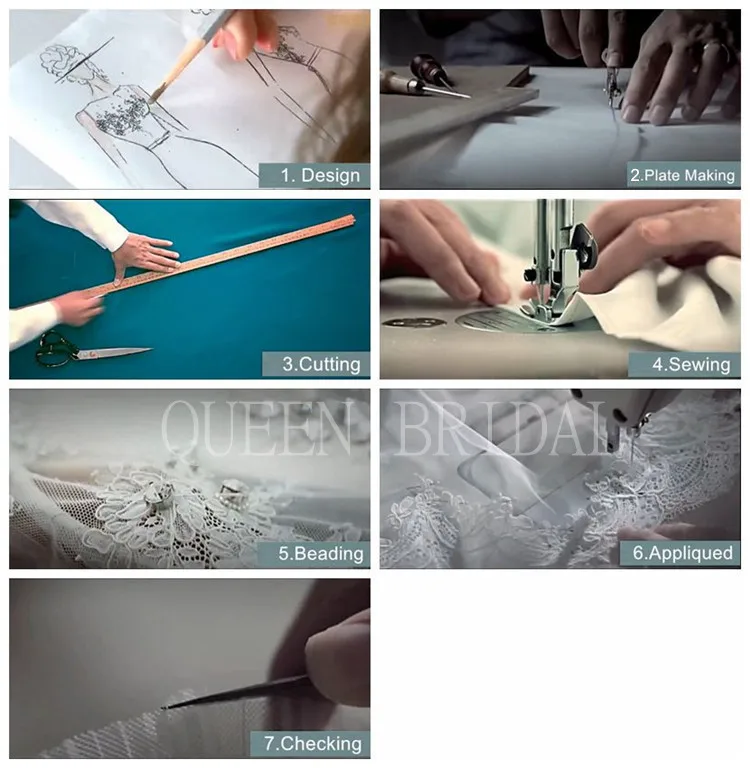 1. Design

2.Plate Making

3.Cutting

4.Sewing

QUEEN BRIDAL

5.Beading

6.Appliqued

7.Checking