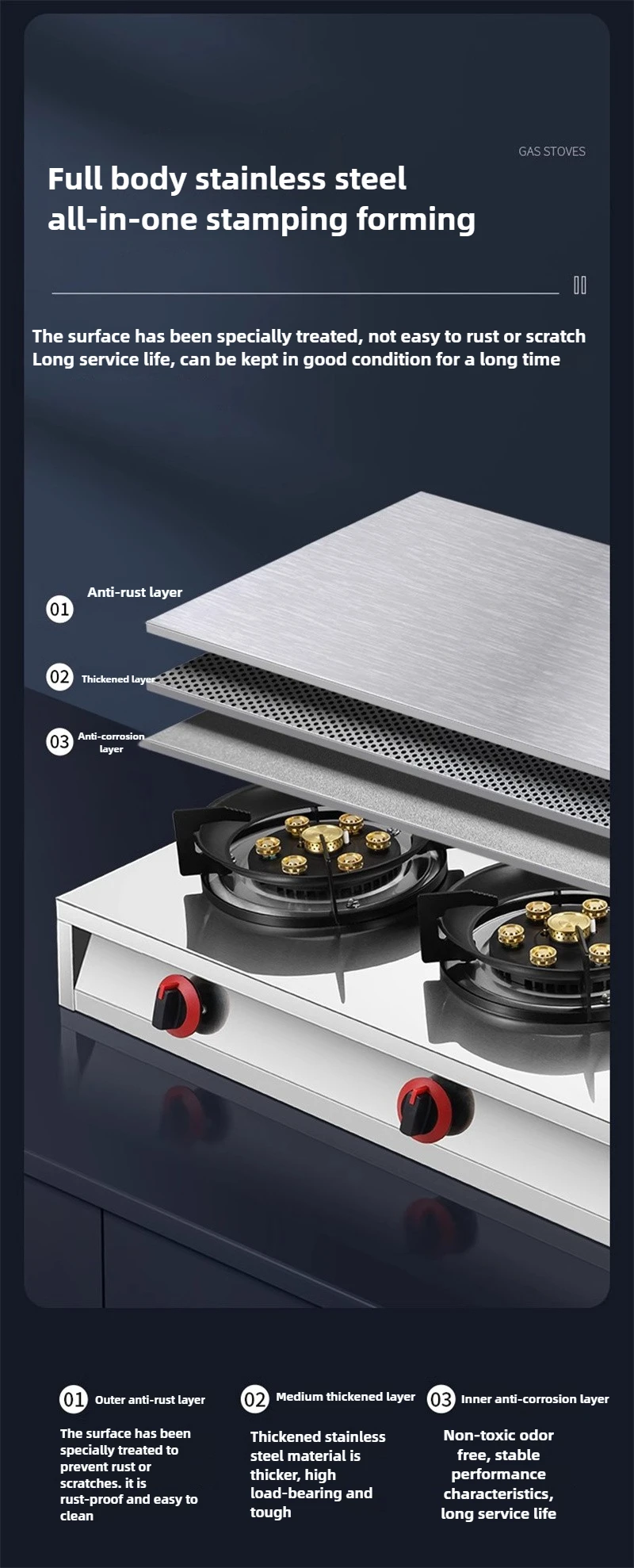 GAS STOVES

Full body stainless steel all-in-one stamping forming

The surface has been specially treated, not easy to rust or scratch
Long service life, can be kept in good condition for a long time

01 Anti-rust layer

02 Thickened layer

03 Anti-corrosion layer

01 Outer anti-rust layer

The surface has been specially treated to prevent rust or scratches. it is rust-proof and easy to clean

02 Medium thickened layer

Thickened stainless steel material is thicker, high load-bearing and tough

03 Inner anti-corrosion layer

Non-toxic odor free, stable performance characteristics, long service life