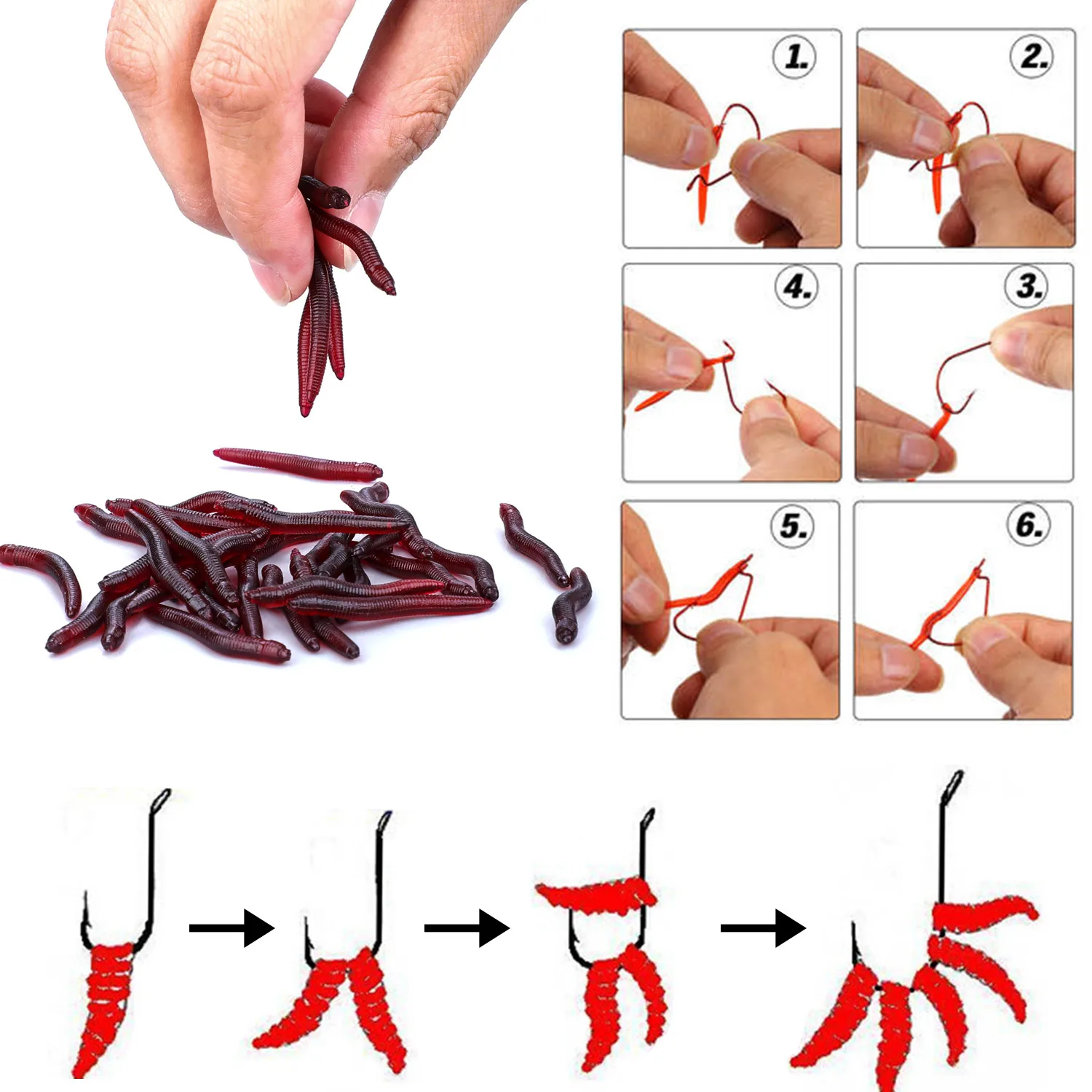 1.

2.

4.

3.

5.

6.