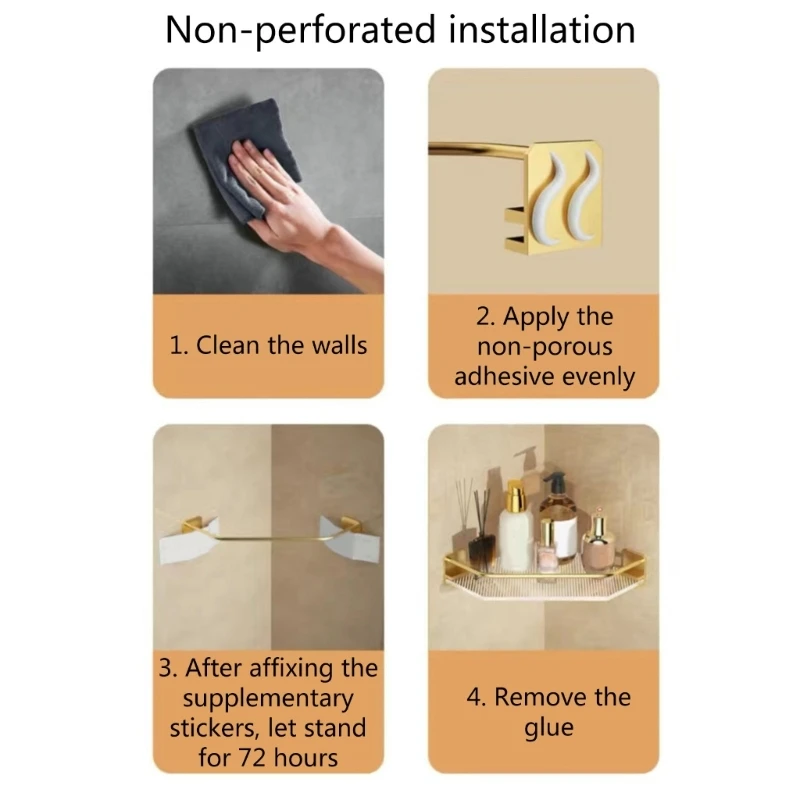 Non-perforated installation

1. Clean the walls

2. Apply the non-porous adhesive evenly

3. After affixing the supplementary stickers, let stand for 72 hours

4. Remove the glue