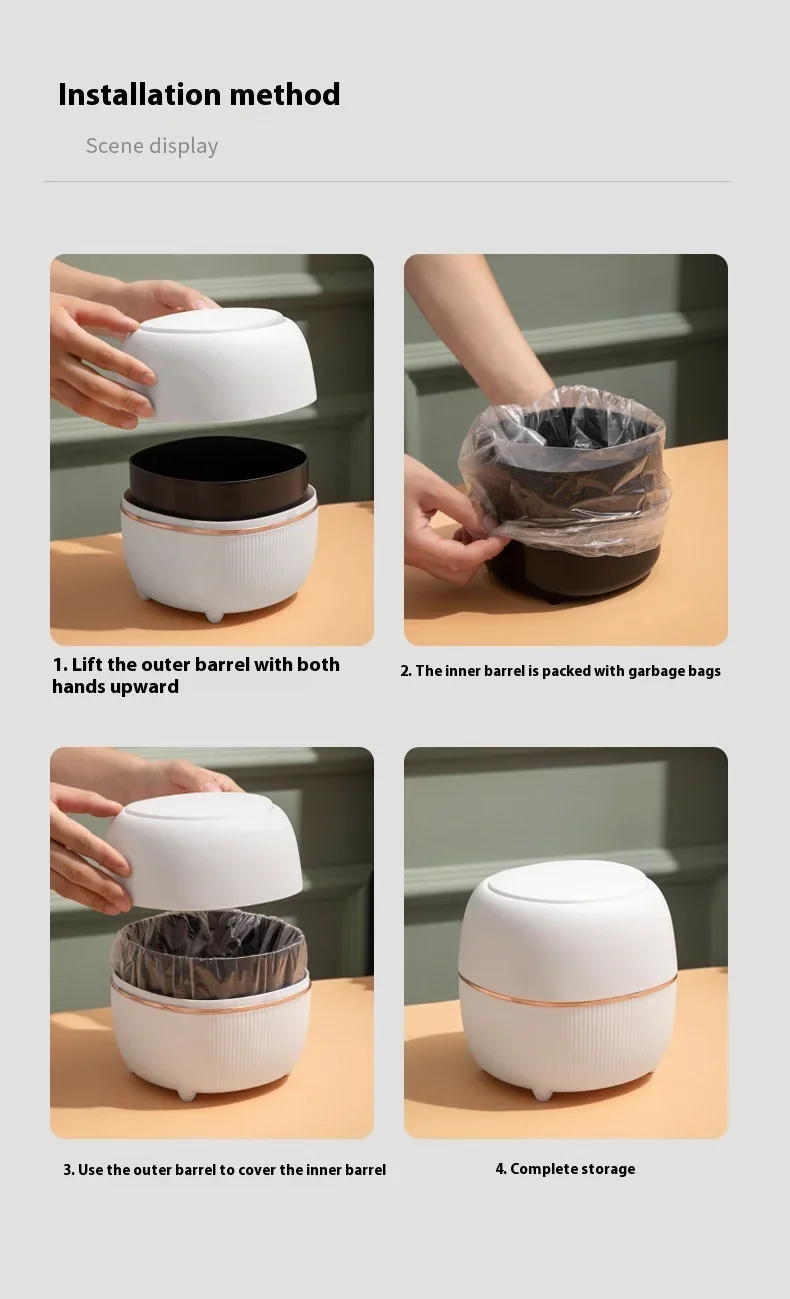 Installation method

Scene display

1. Lift the outer barrel with both hands upward

2. The inner barrel is packed with garbage bags

3. Use the outer barrel to cover the inner barrel

4. Complete storage