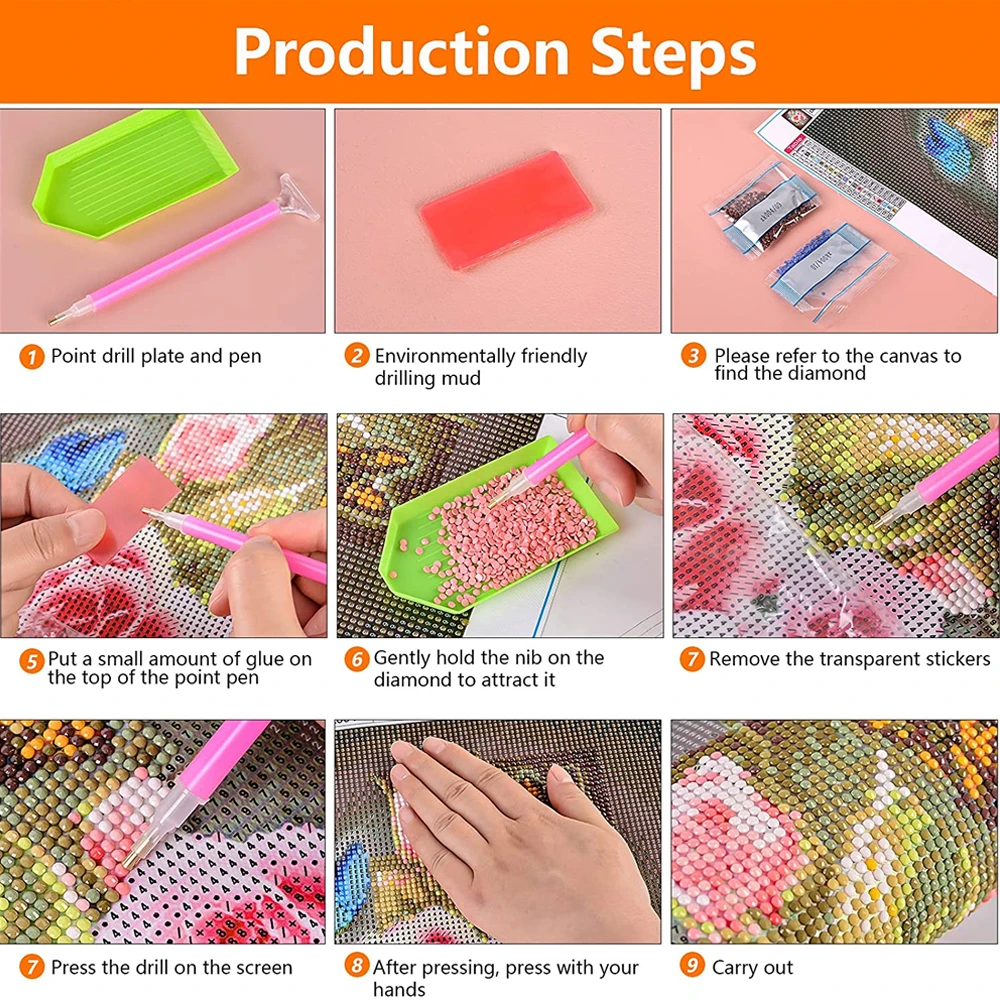 Production Steps

1 Point drill plate and pen

2 Environmentally friendly drilling mud

3 Please refer to the canvas to find the diamond

5 Put a small amount of glue on the top of the point pen

6 Gently hold the nib on the diamond to attract it

7 Remove the transparent stickers

7 Press the drill on the screen

8 After pressing, press with your hands

9 Carry out