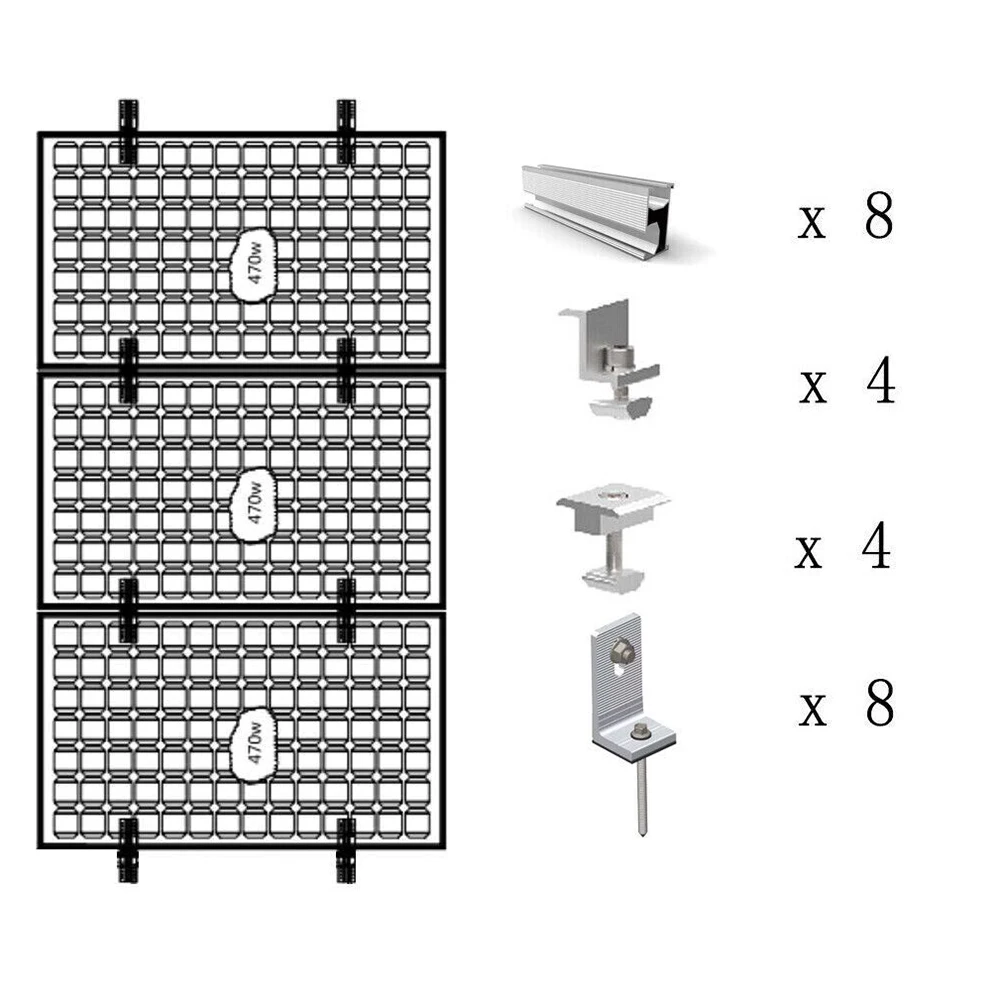 470w

470w

470w

x 8

x 4

x 4

x 8