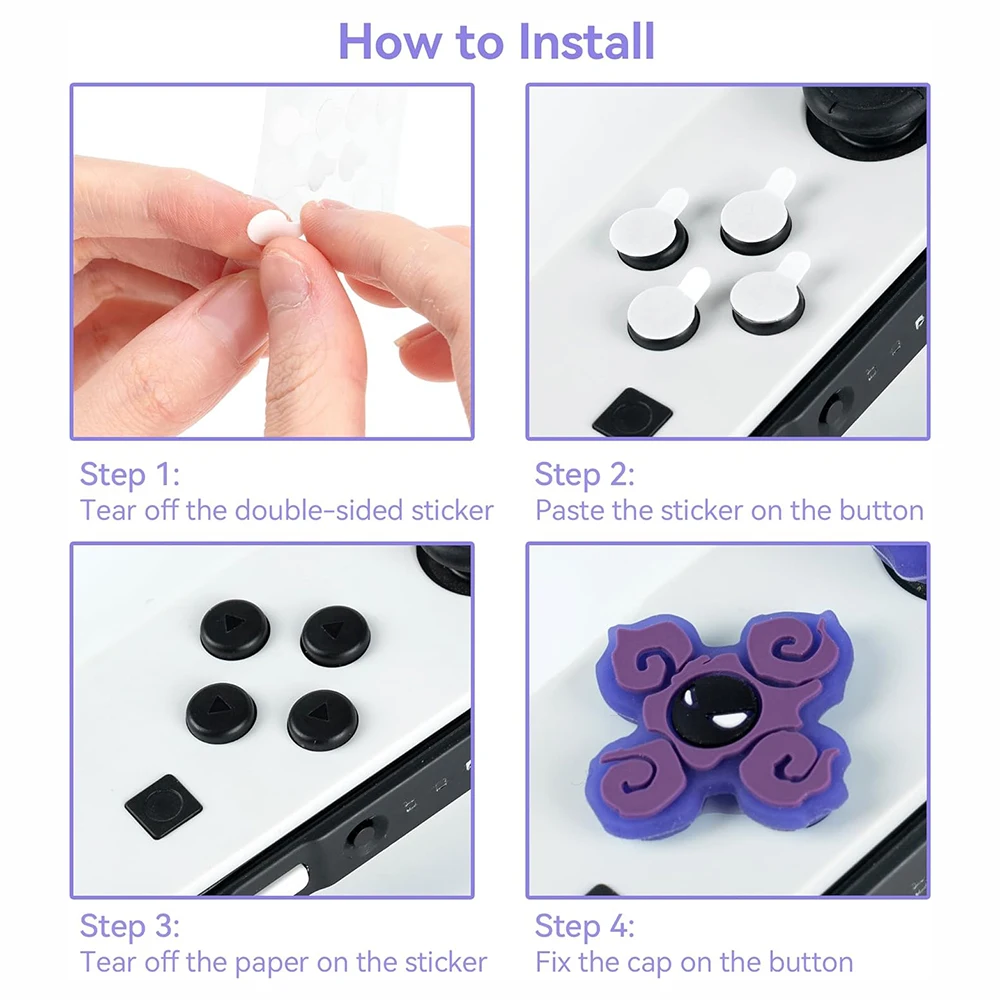 How to Install

Step 1:
Tear off the double-sided sticker

Step 2:
Paste the sticker on the button

Step 3:
Tear off the paper on the sticker

Step 4:
Fix the cap on the button