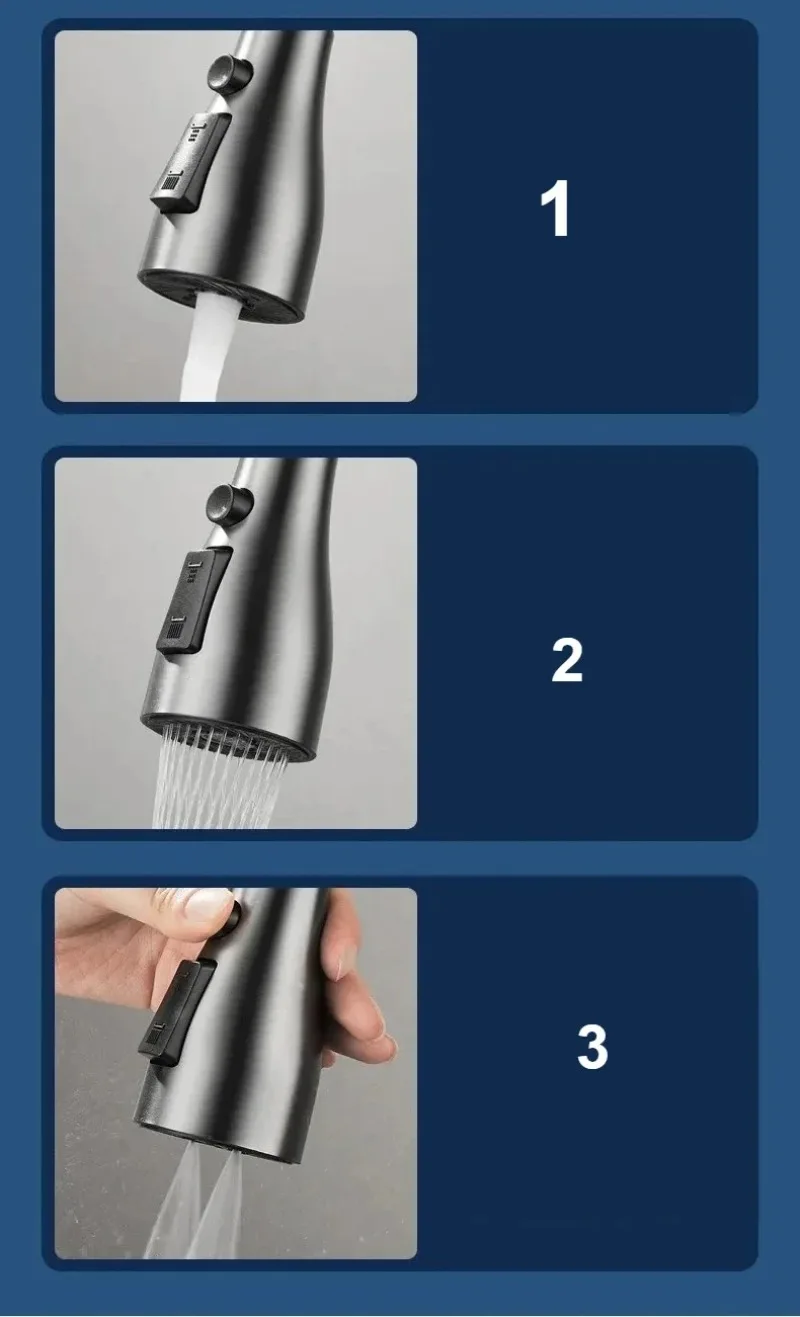 1

2

3