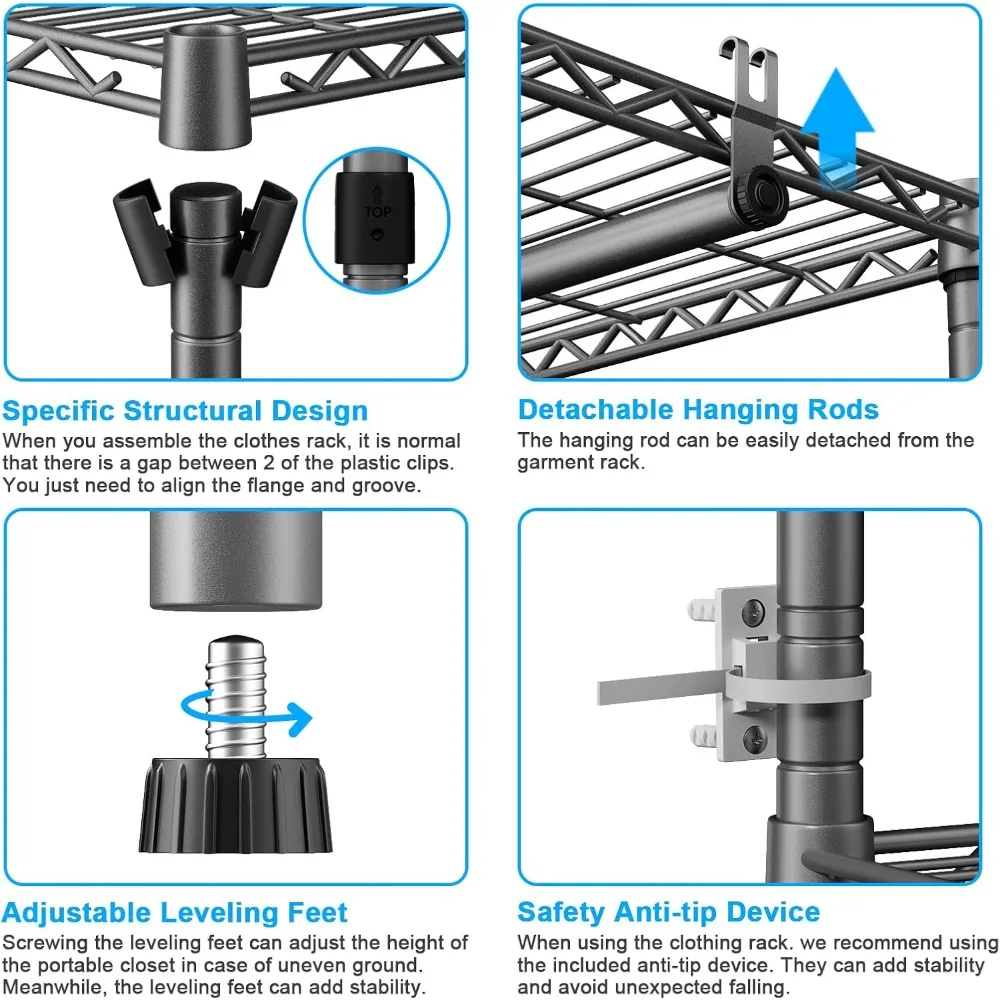 TOP

Specific Structural Design
When you assemble the clothes rack, it is normal that there is a gap between 2 of the plastic clips. You just need to align the flange and groove.

Detachable Hanging Rods
The hanging rod can be easily detached from the garment rack.

Adjustable Leveling Feet
Screwing the leveling feet can adjust the height of the portable closet in case of uneven ground. Meanwhile, the leveling feet can add stability.

Safety Anti-tip Device
When using the clothing rack. we recommend using the included anti-tip device. They can add stability and avoid unexpected falling.