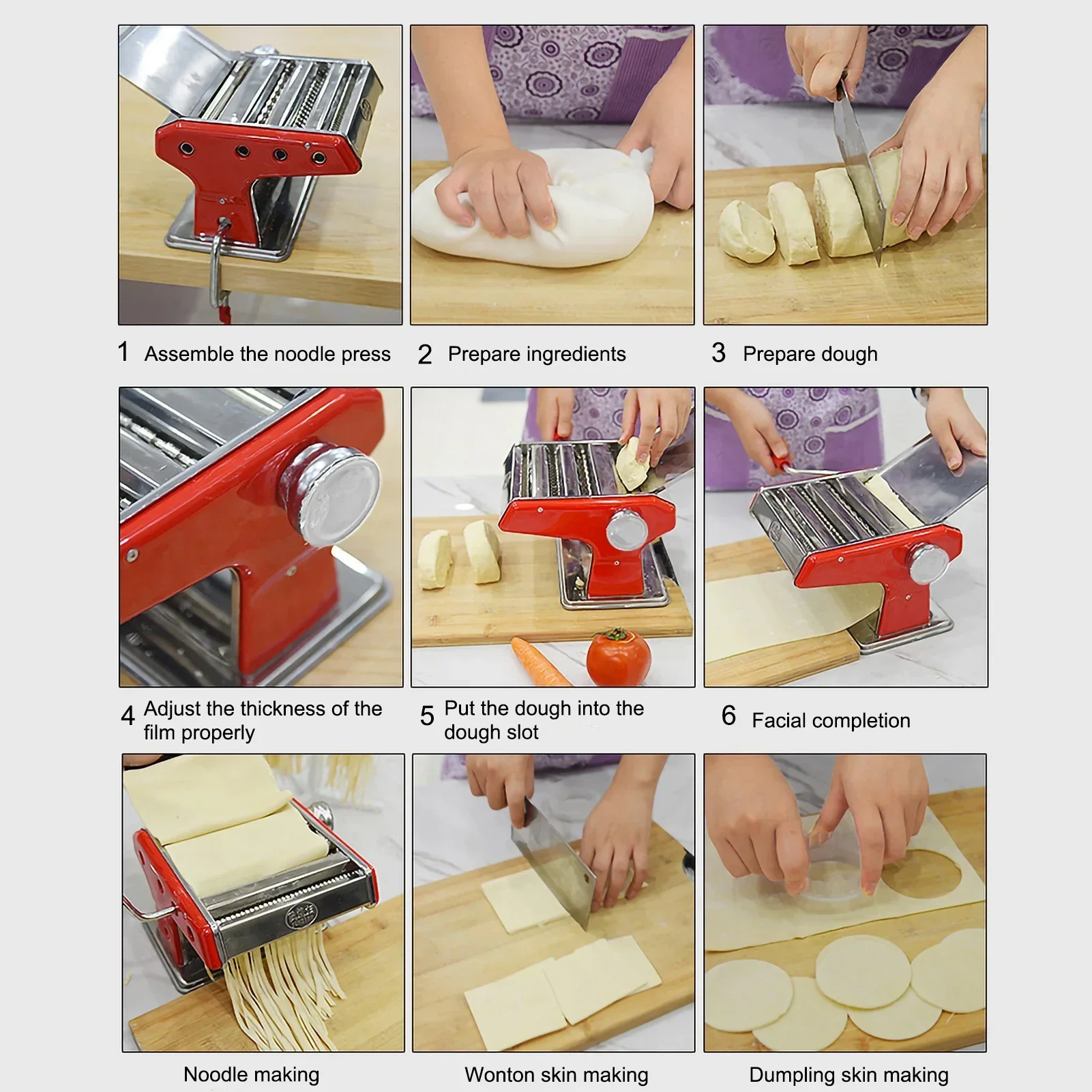 1 Assemble the noodle press

2 Prepare ingredients

3 Prepare dough

4 Adjust the thickness of the film properly

5 Put the dough into the dough slot

6 Facial completion

Noodle making

Wonton skin making

Dumpling skin making