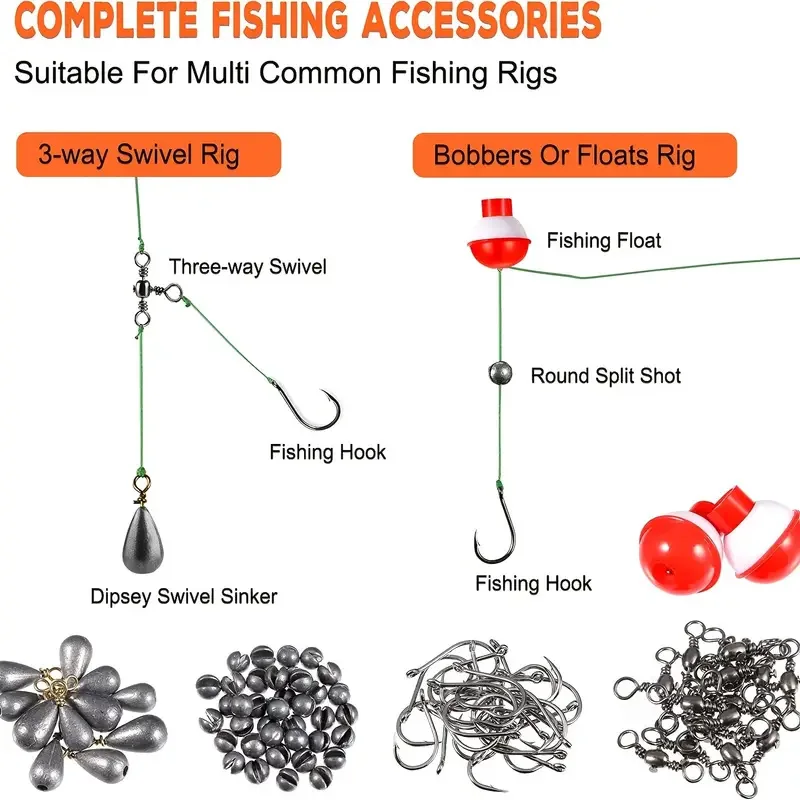 COMPLETE FISHING ACCESSORIES
Suitable For Multi Common Fishing Rigs

3-way Swivel Rig

Three-way Swivel

Fishing Hook

Dipsey Swivel Sinker

Bobbers Or Floats Rig

Fishing Float

Round Split Shot

Fishing Hook