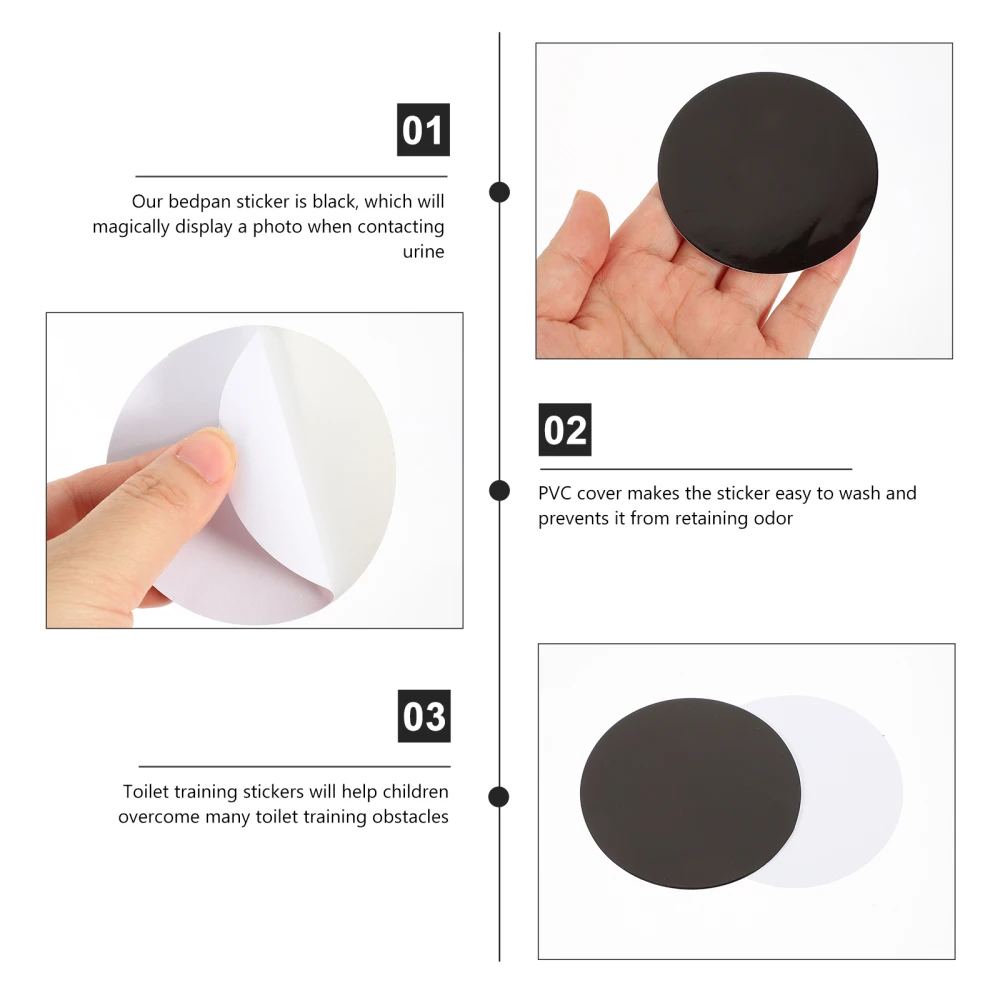 01

Our bedpan sticker is black, which will magically display a photo when contacting urine

02

PVC cover makes the sticker easy to wash and prevents it from retaining odor

03

Toilet training stickers will help children overcome many toilet training obstacles