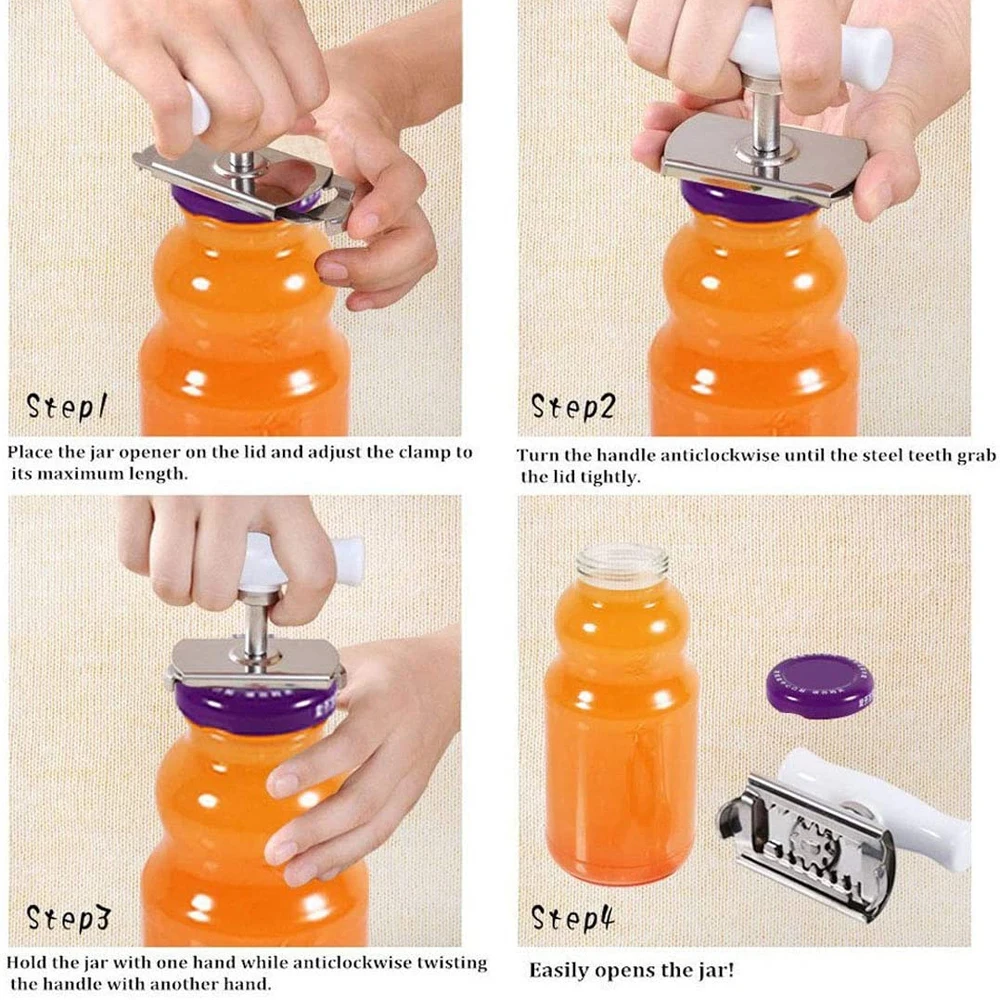 Step1

Place the jar opener on the lid and adjust the clamp to its maximum length.

Step2

Turn the handle anticlockwise until the steel teeth grab the lid tightly.

Step3

Hold the jar with one hand while anticlockwise twisting the handle with another hand.

Step4

Easily opens the jar!