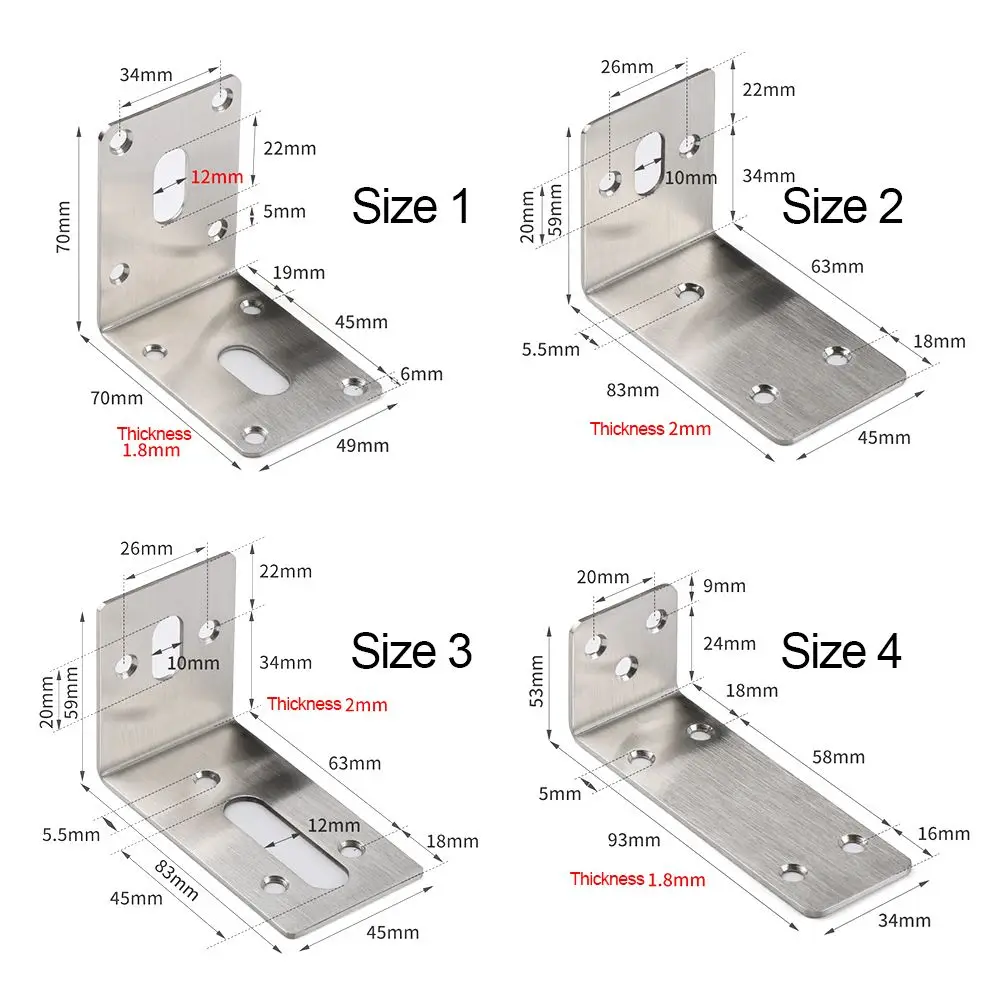 34mm
22mm
12mm
5mm
70mm
Size 1
19mm
45mm
6mm
70mm
Thickness 1.8mm
49mm

26mm
22mm
10mm
34mm
20mm
59mm
Size 2
63mm
18mm
5.5mm
83mm
Thickness 2mm
45mm

26mm
22mm
10mm
34mm
20mm
59mm
Size 3
Thickness 2mm
63mm
12mm
18mm
5.5mm
83mm
45mm
45mm

20mm
9mm
24mm
53mm
Size 4
18mm
58mm
5mm
16mm
93mm
Thickness 1.8mm
34mm