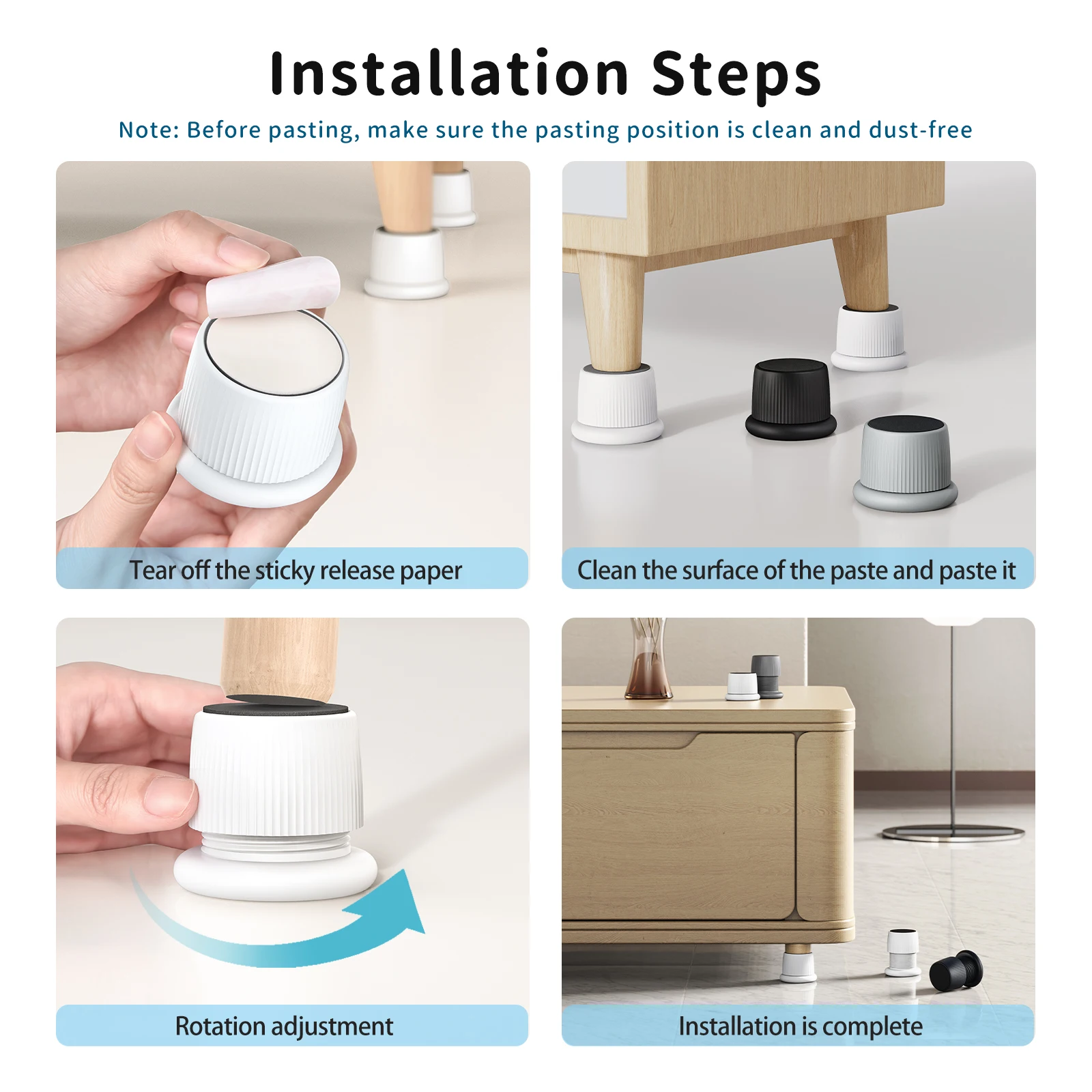 Installation Steps

Note: Before pasting, make sure the pasting position is clean and dust-free

Tear off the sticky release paper

Clean the surface of the paste and paste it

Rotation adjustment

Installation is complete