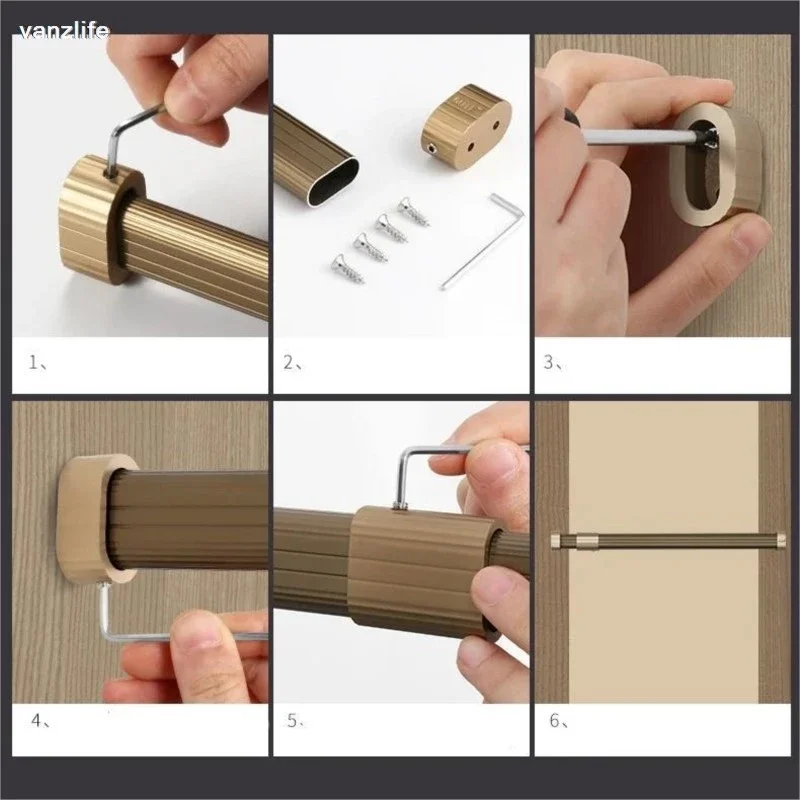 1、

2、

3、

4、

5、

6、

vanzlife