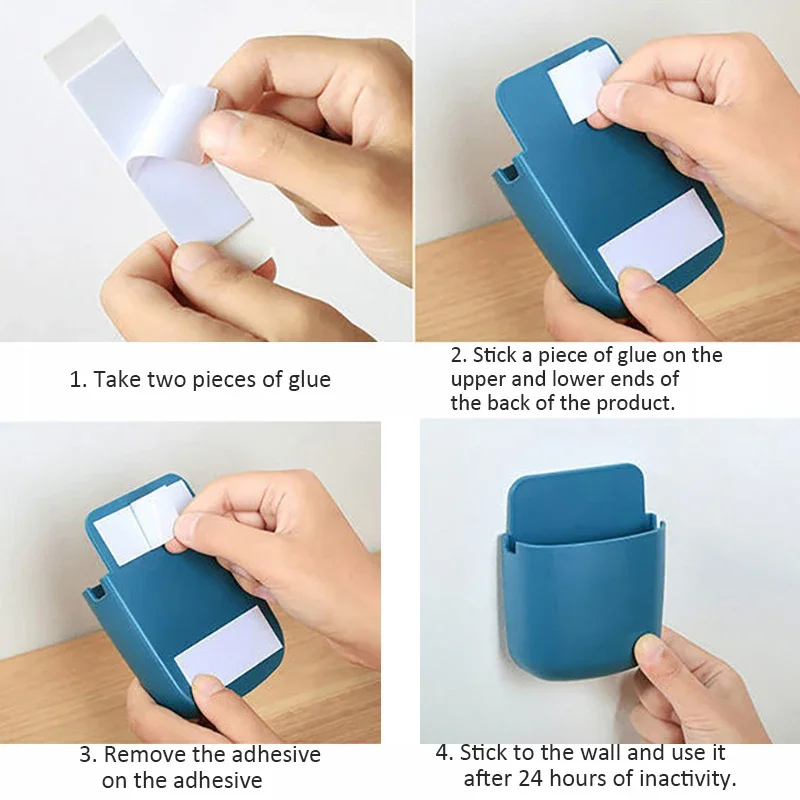 1. Take two pieces of glue

2. Stick a piece of glue on the upper and lower ends of the back of the product.

3. Remove the adhesive on the adhesive

4. Stick to the wall and use it after 24 hours of inactivity.