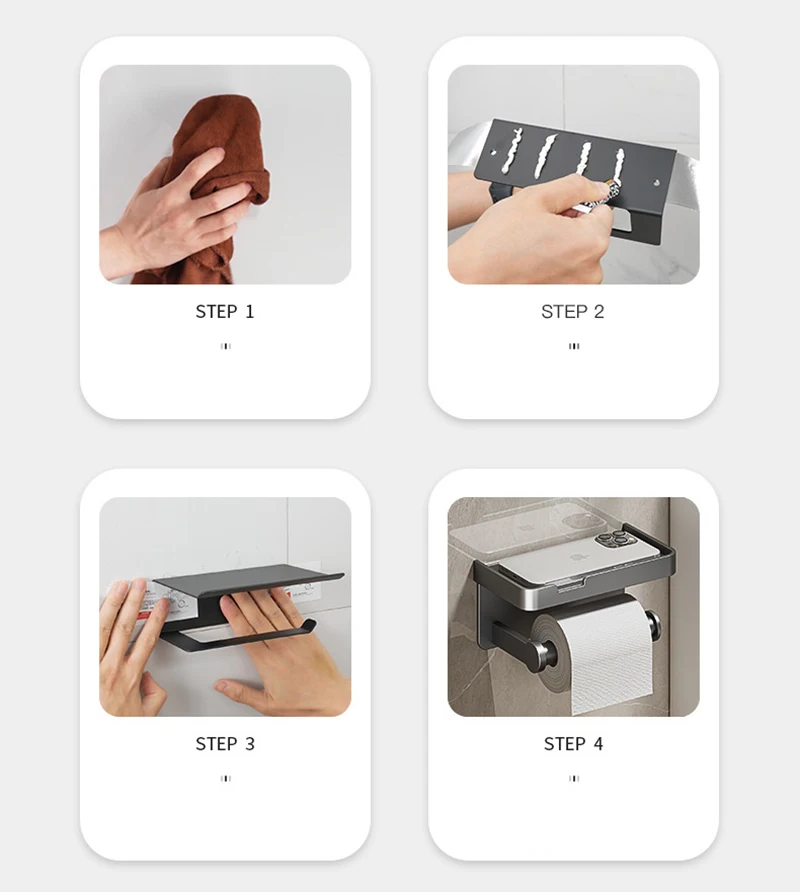 STEP 1

STEP 2

STEP 3

STEP 4