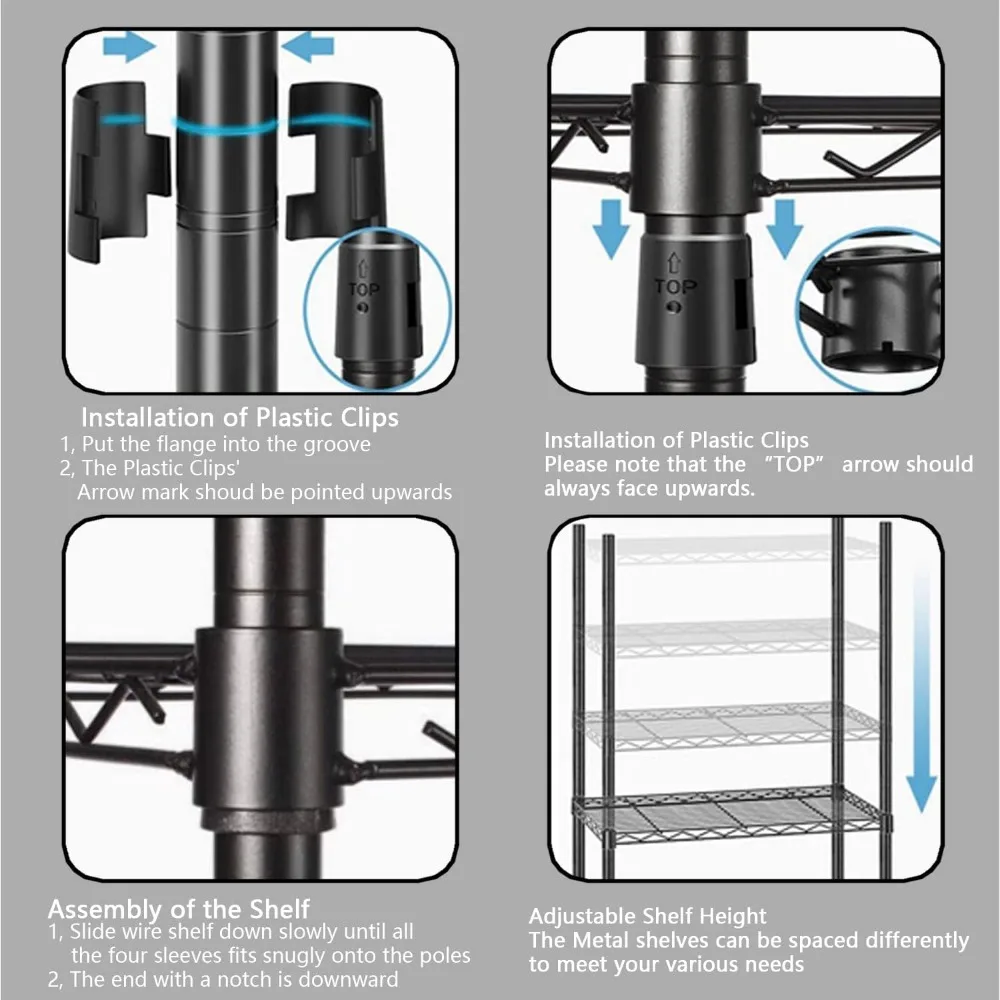 TOP

TOP

Installation of Plastic Clips
1, Put the flange into the groove
2, The Plastic Clips' Arrow mark shoud be pointed upwards

Installation of Plastic Clips
Please note that the "TOP" arrow should always face upwards.

Assembly of the Shelf
1, Slide wire shelf down slowly until all the four sleeves fits snugly onto the poles
2, The end with a notch is downward

Adjustable Shelf Height
The Metal shelves can be spaced differently to meet your various needs