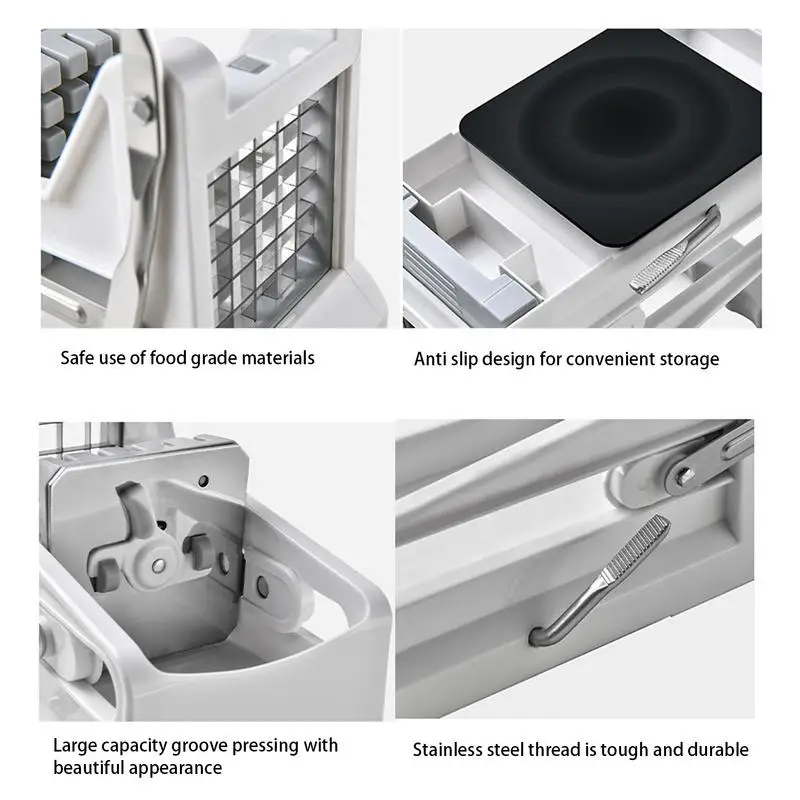 Safe use of food grade materials

Anti slip design for convenient storage

Large capacity groove pressing with beautiful appearance

Stainless steel thread is tough and durable