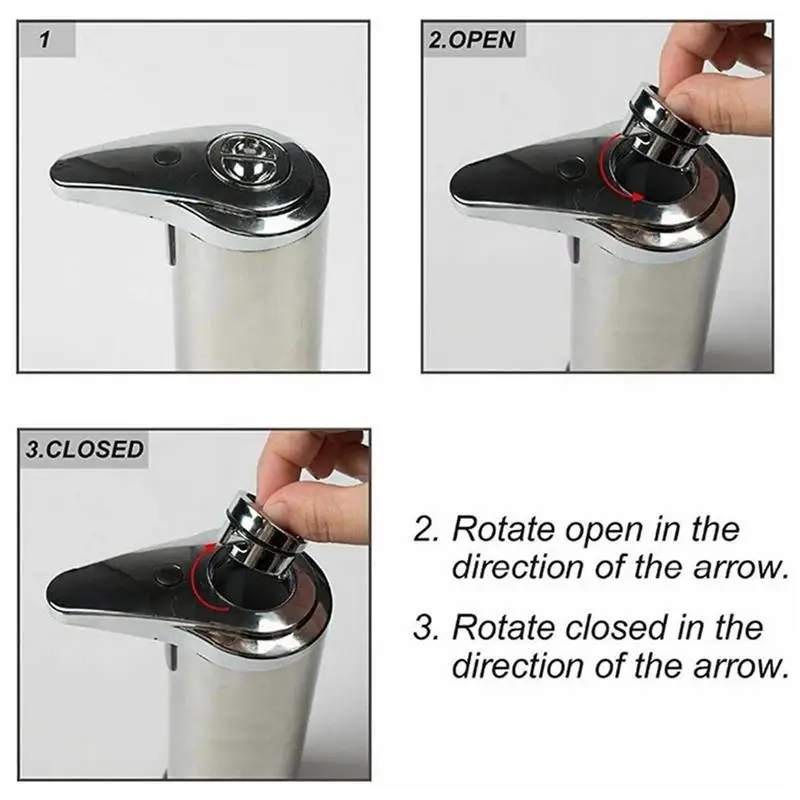 1

2.OPEN

3.CLOSED

2. Rotate open in the direction of the arrow.

3. Rotate closed in the direction of the arrow.