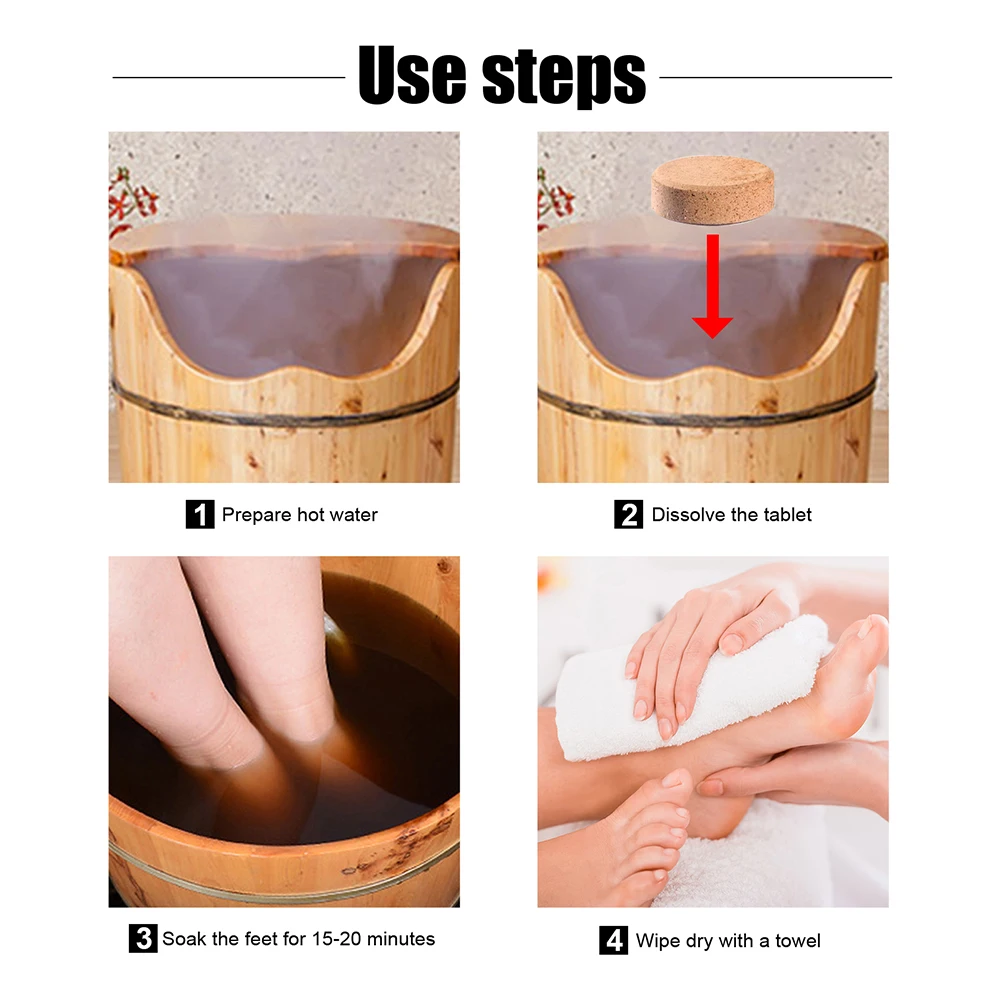 Use steps

1 Prepare hot water

2 Dissolve the tablet

3 Soak the feet for 15-20 minutes

4 Wipe dry with a towel