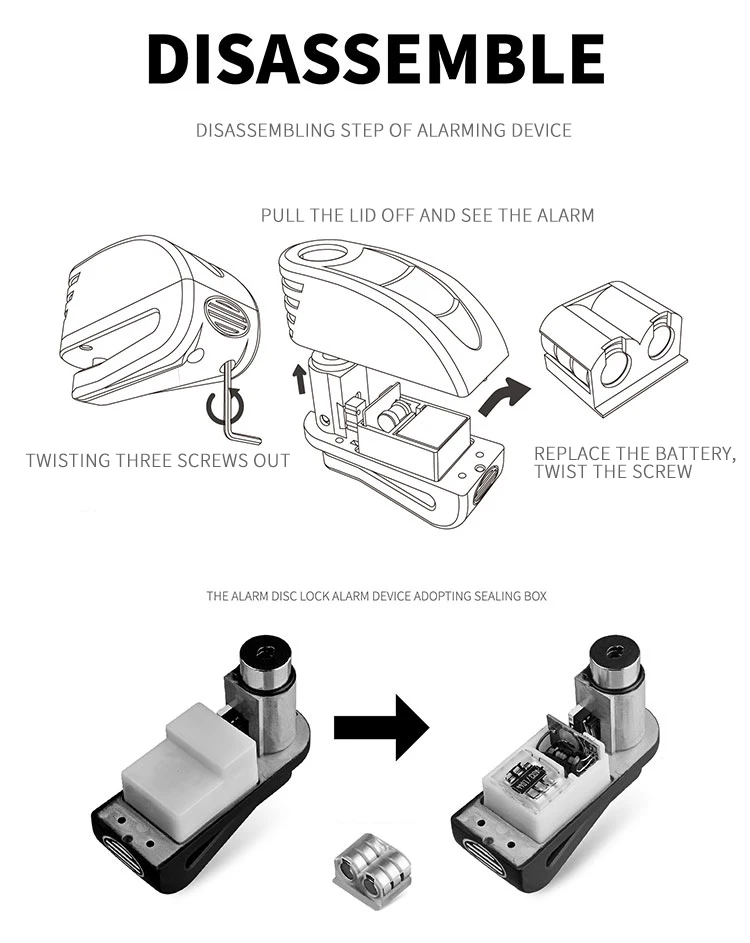 DISASSEMBLE

DISASSEMBLING STEP OF ALARMING DEVICE

PULL THE LID OFF AND SEE THE ALARM

TWISTING THREE SCREWS OUT

REPLACE THE BATTERY, TWIST THE SCREW

THE ALARM DISC LOCK ALARM DEVICE ADOPTING SEALING BOX