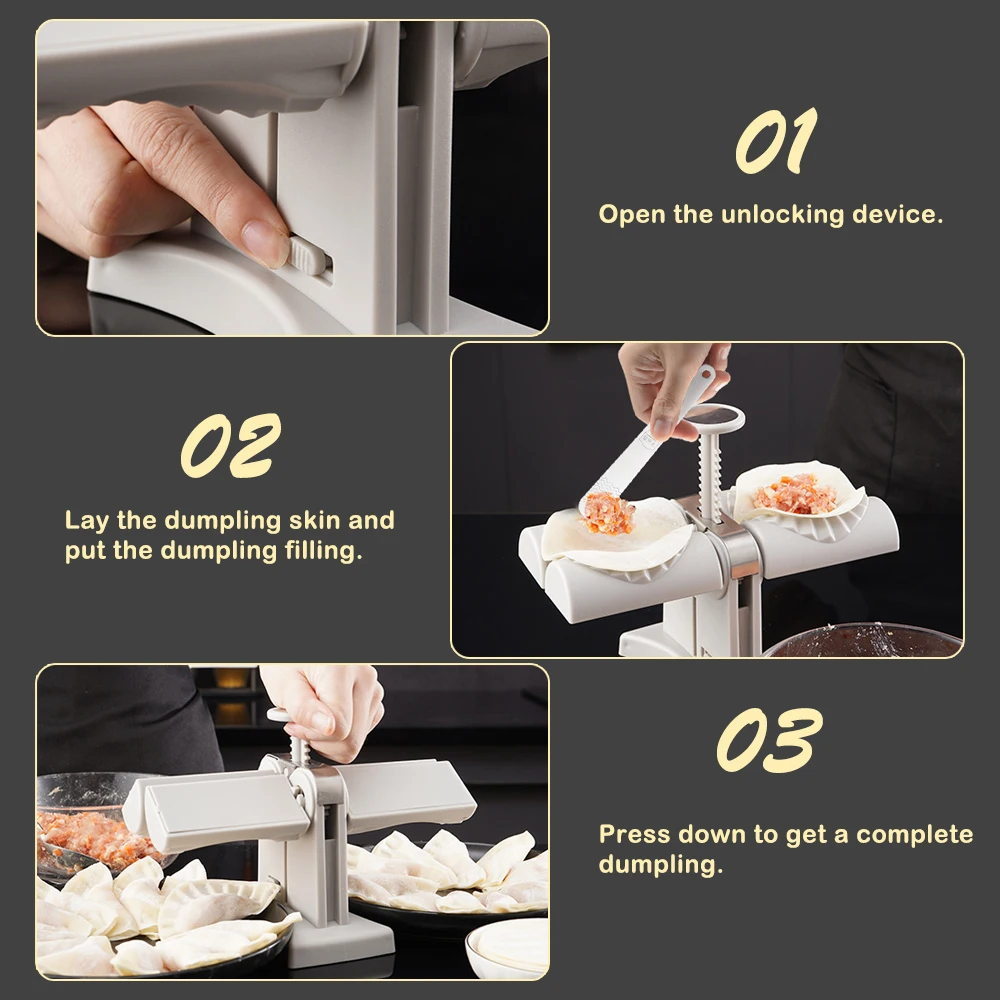 01

Open the unlocking device.

02

Lay the dumpling skin and put the dumpling filling.

03

Press down to get a complete dumpling.