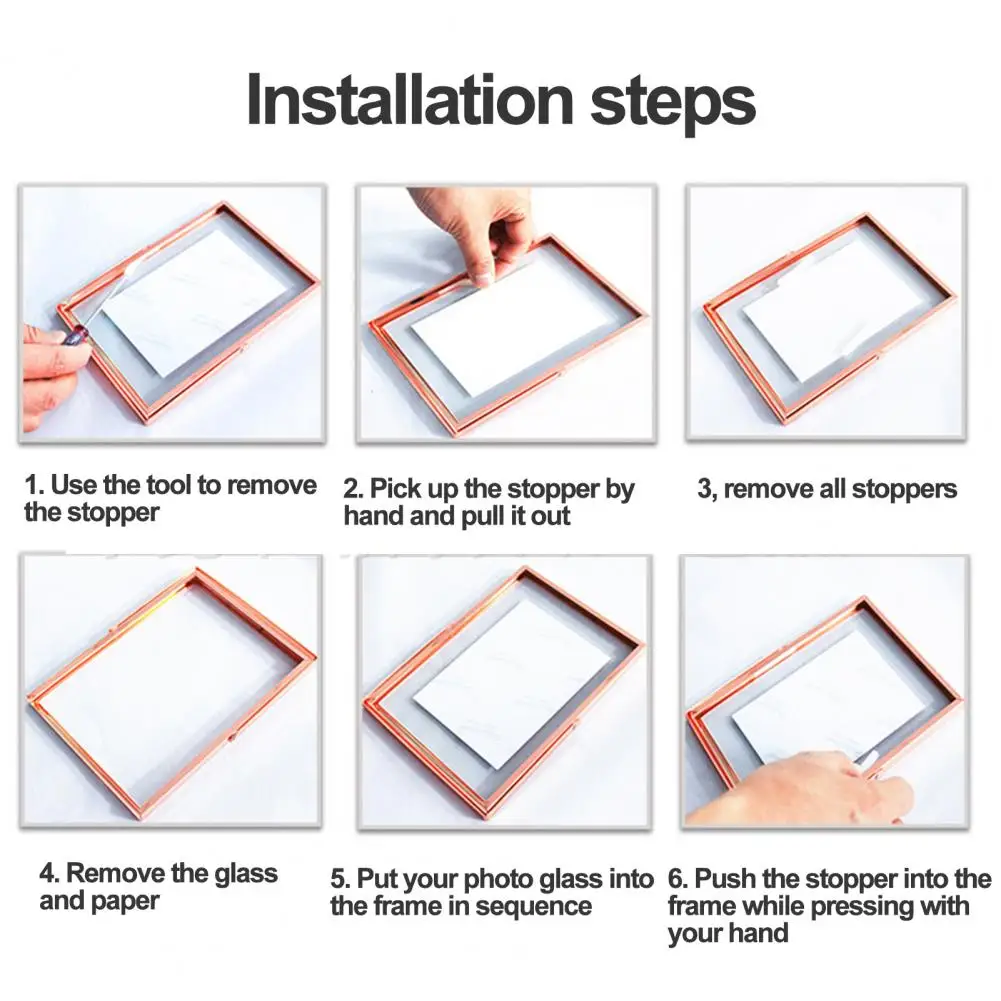 Installation steps

1. Use the tool to remove the stopper

2. Pick up the stopper by hand and pull it out

3, remove all stoppers

4. Remove the glass and paper

5. Put your photo glass into the frame in sequence

6. Push the stopper into the frame while pressing with your hand