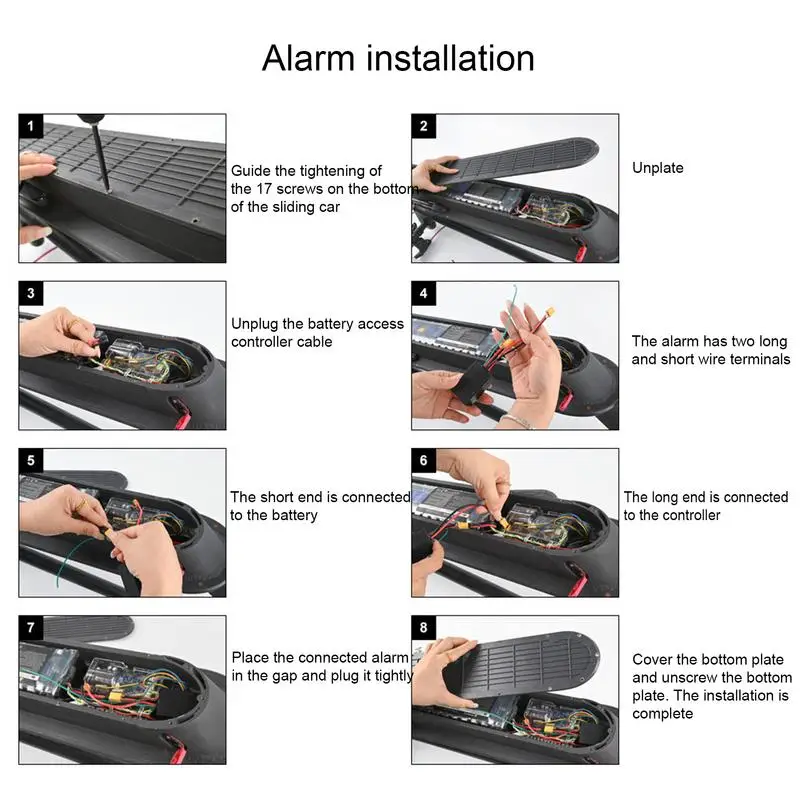 Alarm installation

1

Guide the tightening of the 17 screws on the bottom of the sliding car

2

Unplate

3

Unplug the battery access controller cable

4

The alarm has two long and short wire terminals

5

The short end is connected to the battery

6

The long end is connected to the controller

7

Place the connected alarm in the gap and plug it tightly

8

Cover the bottom plate and unscrew the bottom plate. The installation is complete