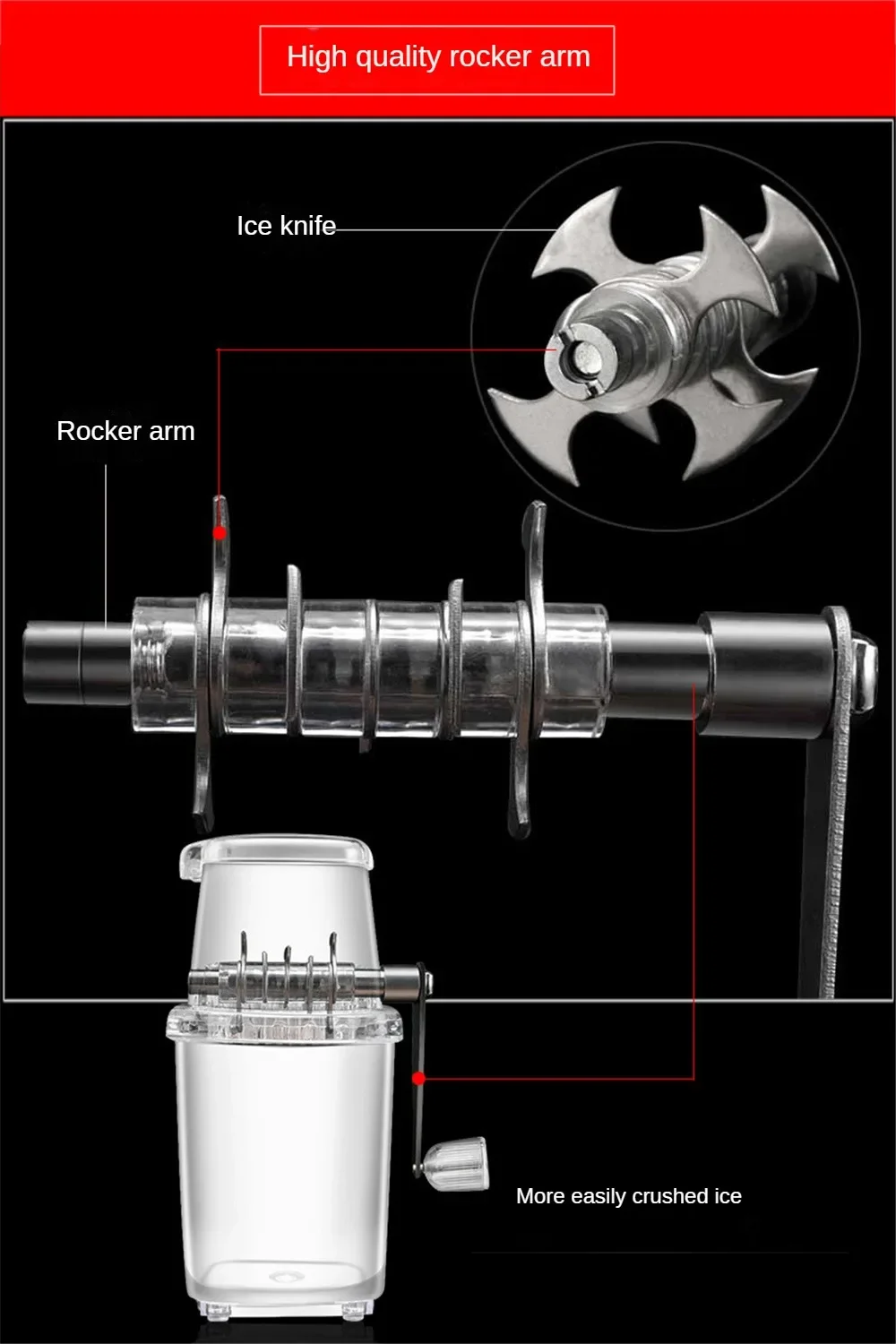 High quality rocker arm

Ice knife

Rocker arm

More easily crushed ice