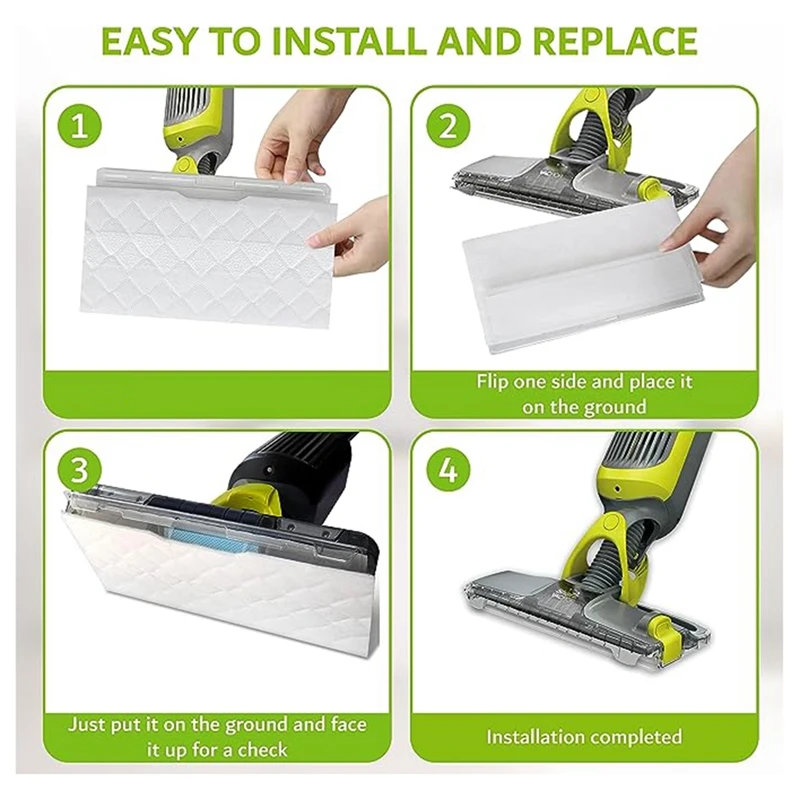 EASY TO INSTALL AND REPLACE

1

2

Flip one side and place it on the ground

3

Just put it on the ground and face it up for a check

4

Installation completed