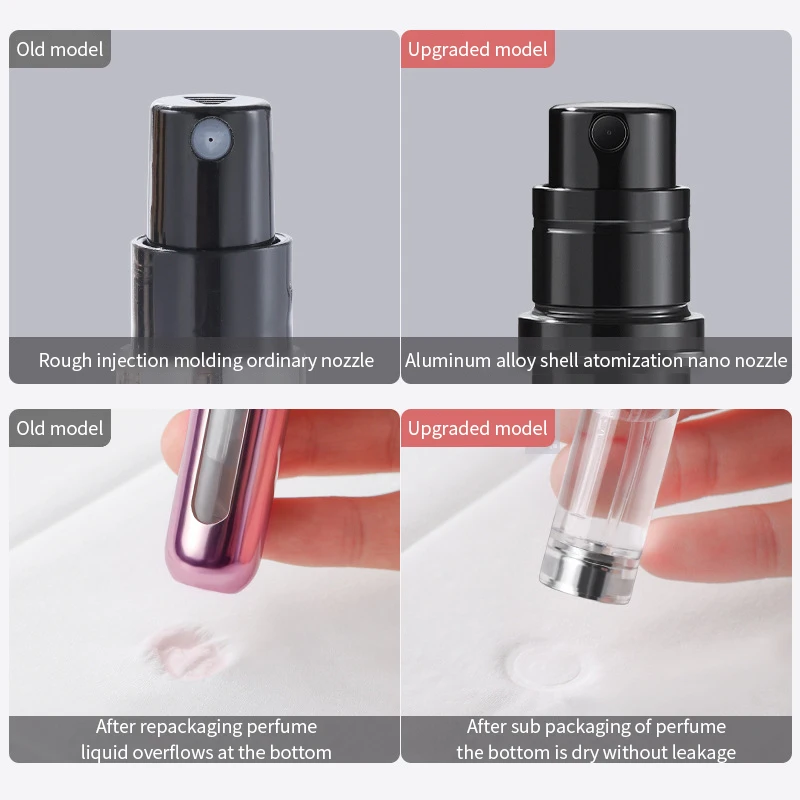 Old model

Rough injection molding ordinary nozzle

Upgraded model

Aluminum alloy shell atomization nano nozzle

Old model

After repackaging perfume liquid overflows at the bottom

Upgraded model

After sub packaging of perfume the bottom is dry without leakage