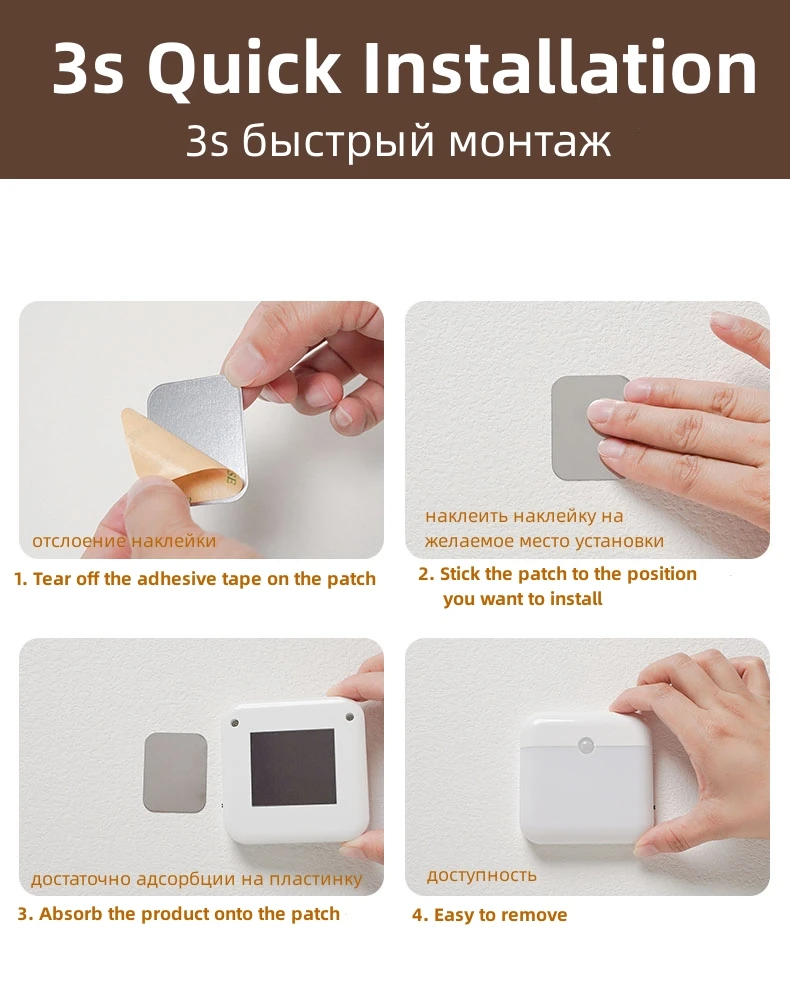 3s Quick Installation
3s быстрый монтаж

отслоение наклейки
1. Tear off the adhesive tape on the patch

наклеить наклейку на желаемое место установки
2. Stick the patch to the position you want to install

достаточно адсорбции на пластинку
3. Absorb the product onto the patch

доступность
4. Easy to remove