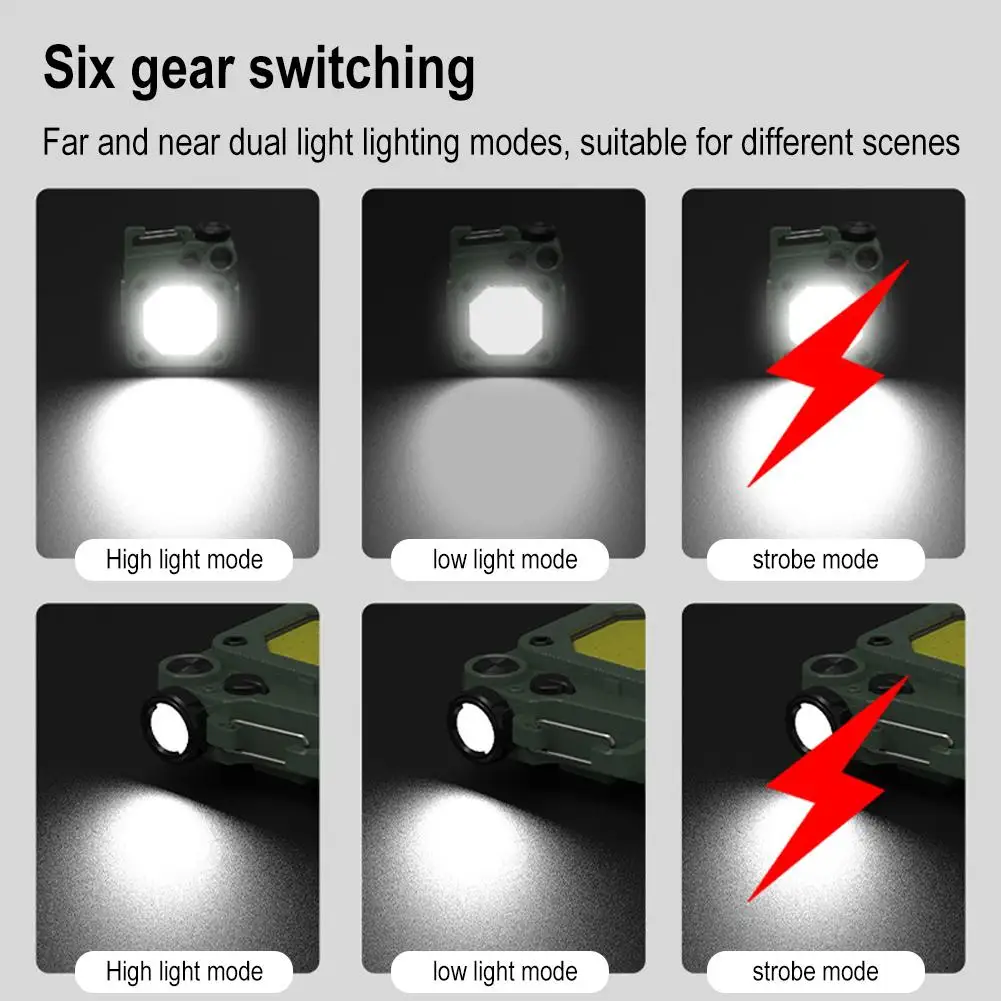 Six gear switching

Far and near dual light lighting modes, suitable for different scenes

High light mode

low light mode

strobe mode

High light mode

low light mode

strobe mode