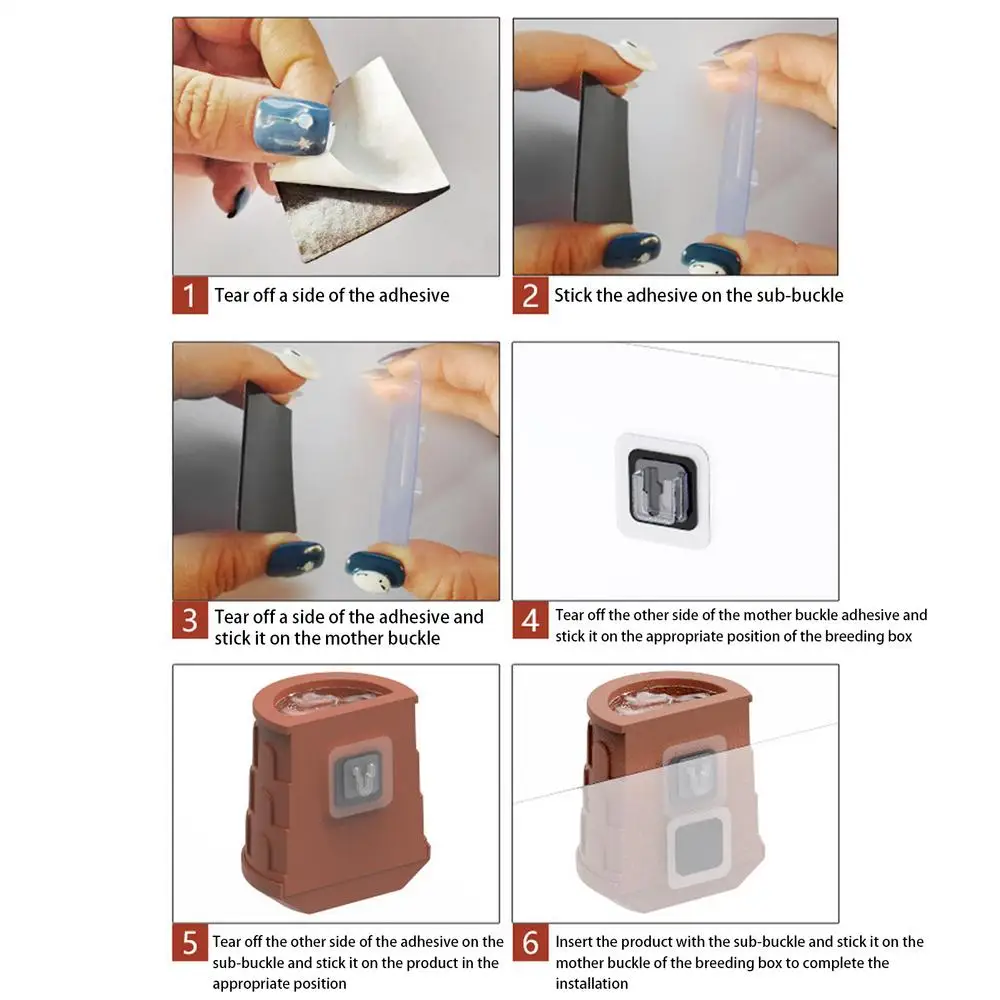 1 Tear off a side of the adhesive

2 Stick the adhesive on the sub-buckle

3 Tear off a side of the adhesive and stick it on the mother buckle

4 Tear off the other side of the mother buckle adhesive and stick it on the appropriate position of the breeding box

5 Tear off the other side of the adhesive on the sub-buckle and stick it on the product in the appropriate position

6 Insert the product with the sub-buckle and stick it on the mother buckle of the breeding box to complete the installation